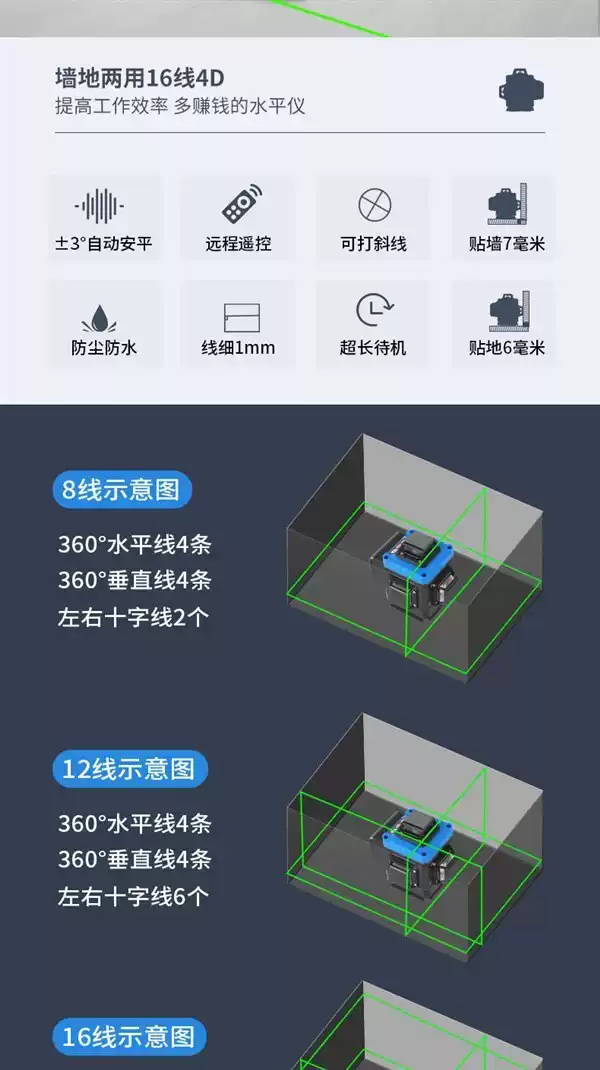 墙地两用16线4D
提高工作效率 多赚钱的水平仪

±3°自动安平

远程遥控

可打斜线

贴墙7毫米

防尘防水

线细1mm

超长待机

贴地6毫米

8线示意图

360°水平线4条
360°垂直线4条
左右十字线2个

12线示意图

360°水平线4条
360°垂直线4条
左右十字线6个

16线示意图