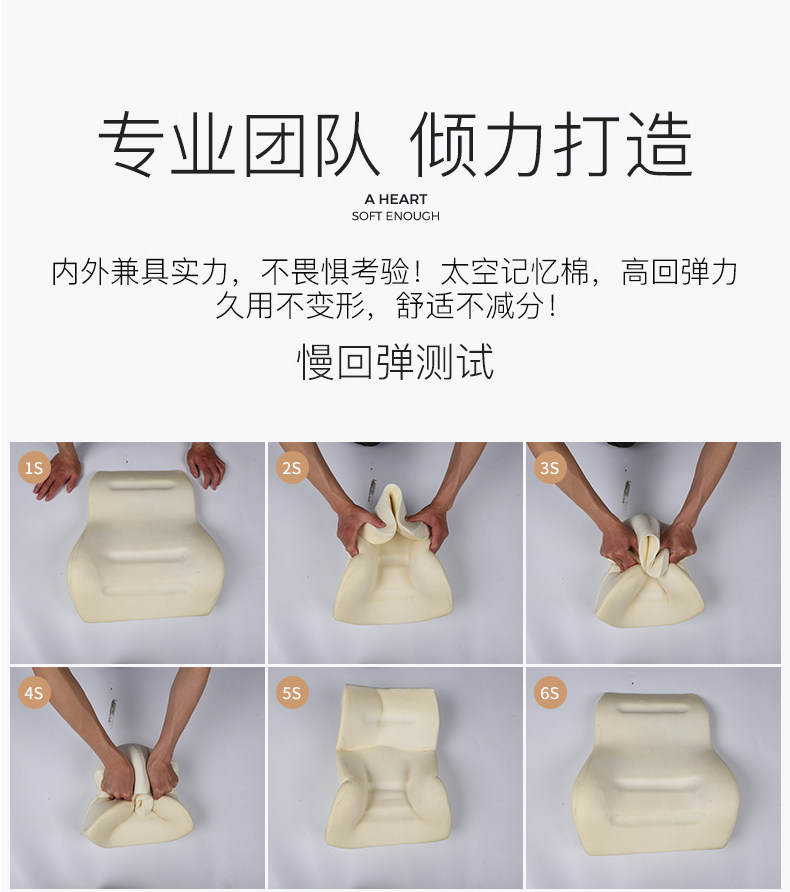 专业团队 倾力打造

A HEART
SOFT ENOUGH

内外兼具实力，不畏惧考验！太空记忆棉，高回弹力
久用不变形，舒适不减分！

慢回弹测试

1S

2S

3S

4S

5S

6S