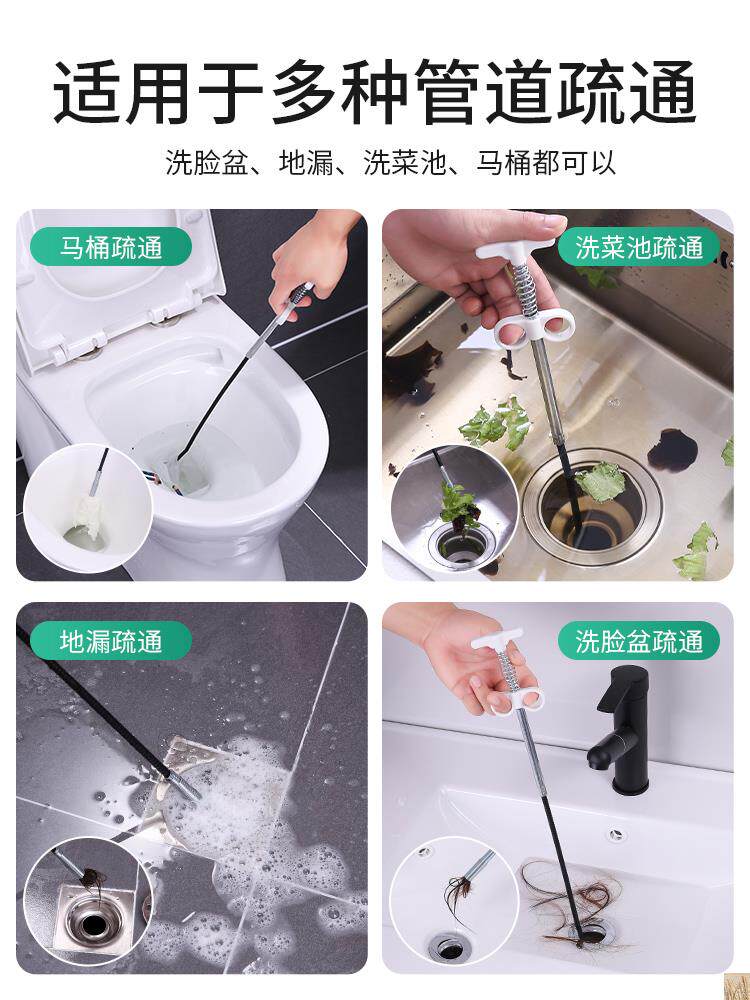 适用于多种管道疏通

洗脸盆、地漏、洗菜池、马桶都可以

马桶疏通

洗菜池疏通

地漏疏通

洗脸盆疏通