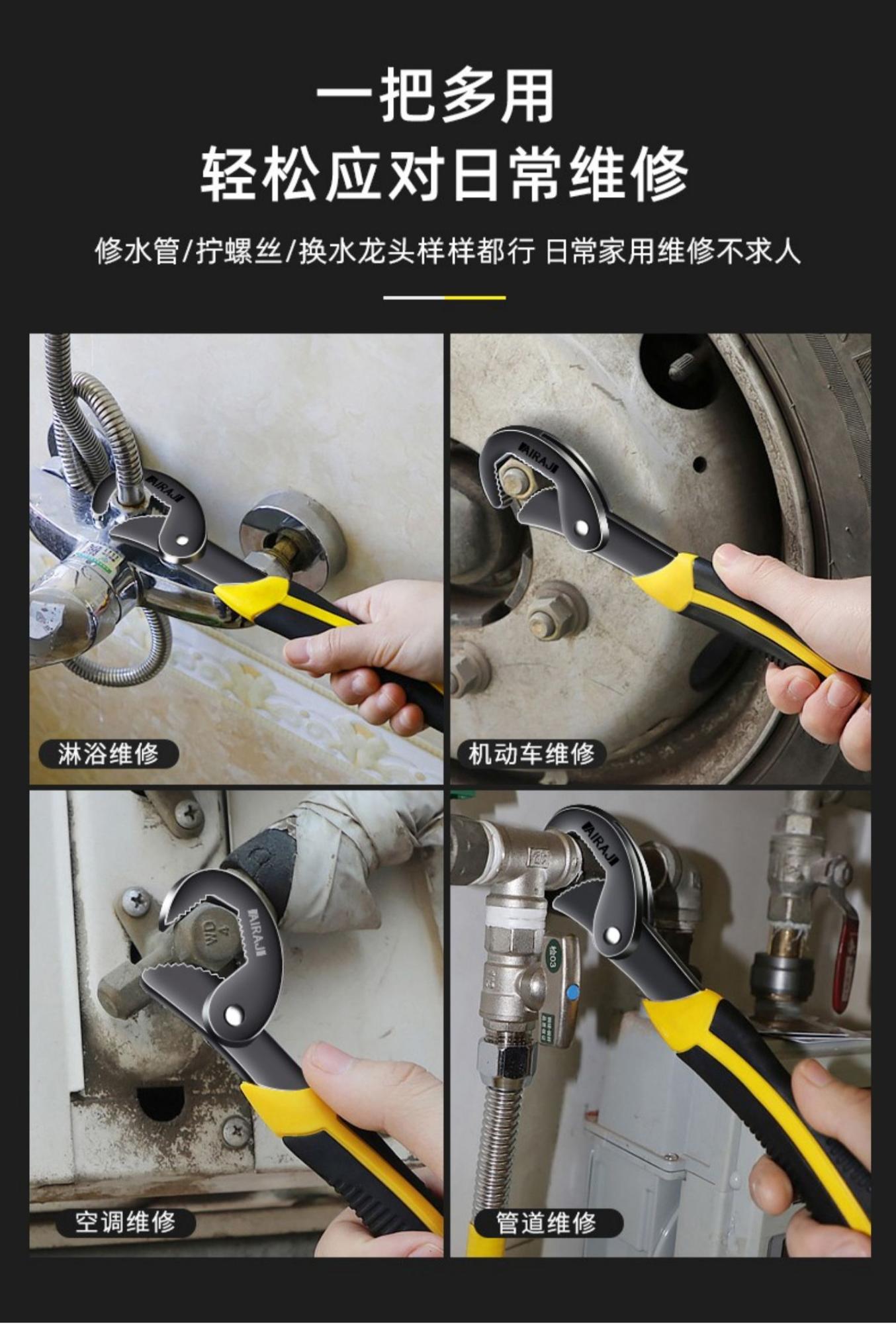 一把多用
轻松应对日常维修

修水管/拧螺丝/换水龙头样样都行 日常家用维修不求人

AIRAJ
淋浴维修

AIRAJ
机动车维修

AIRAJ
空调维修

AIRAJ
管道维修