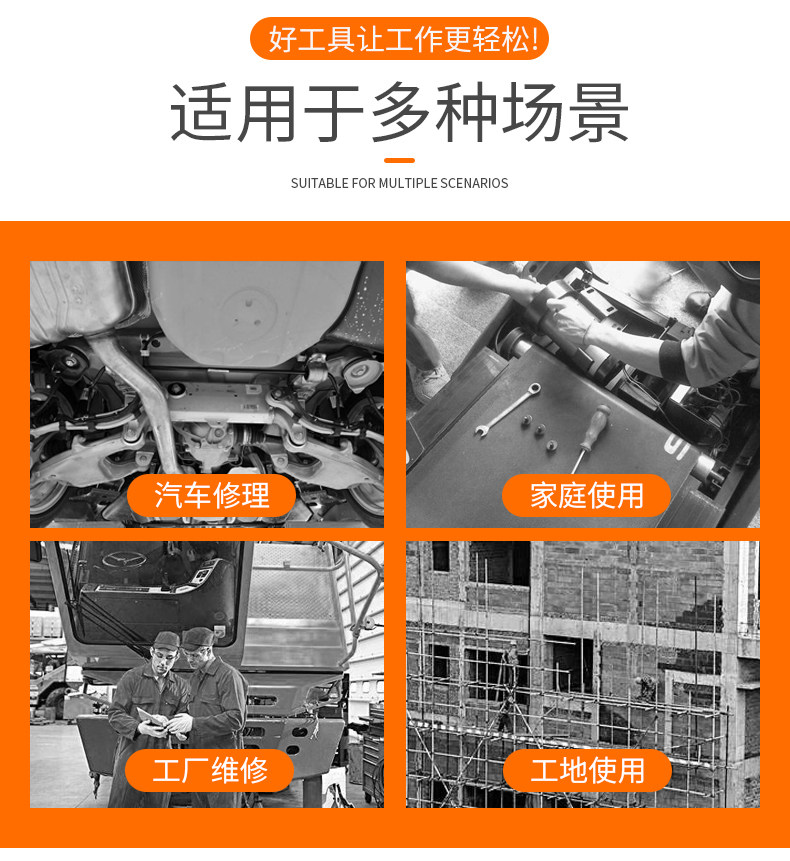 好工具让工作更轻松!

适用于多种场景

SUITABLE FOR MULTIPLE SCENARIOS

汽车修理

家庭使用

工厂维修

工地使用