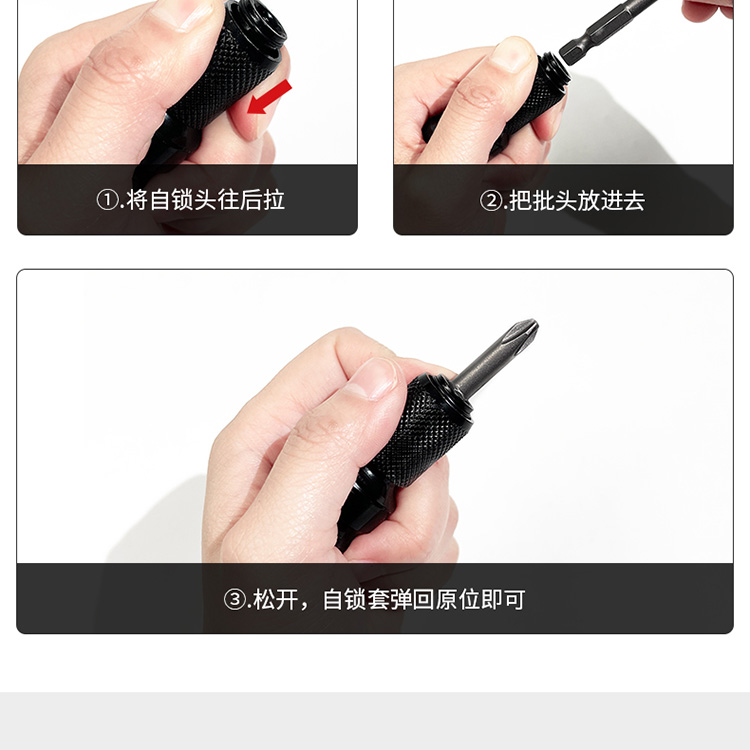 ①.将自锁头往后拉

②.把批头放进去

③.松开，自锁套弹回原位即可