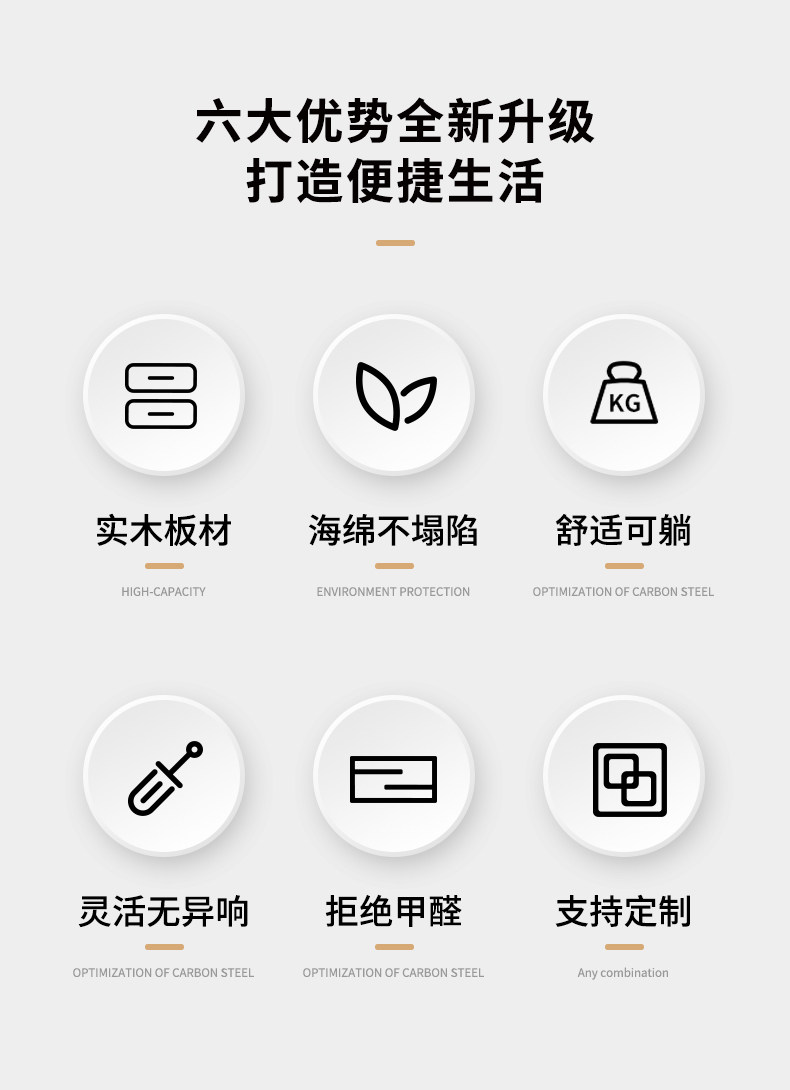 六大优势全新升级
打造便捷生活

KG

实木板材
HIGH-CAPACITY

海绵不塌陷
ENVIRONMENT PROTECTION

舒适可躺
OPTIMIZATION OF CARBON STEEL

灵活无异响
OPTIMIZATION OF CARBON STEEL

拒绝甲醛
OPTIMIZATION OF CARBON STEEL

支持定制
Any combination