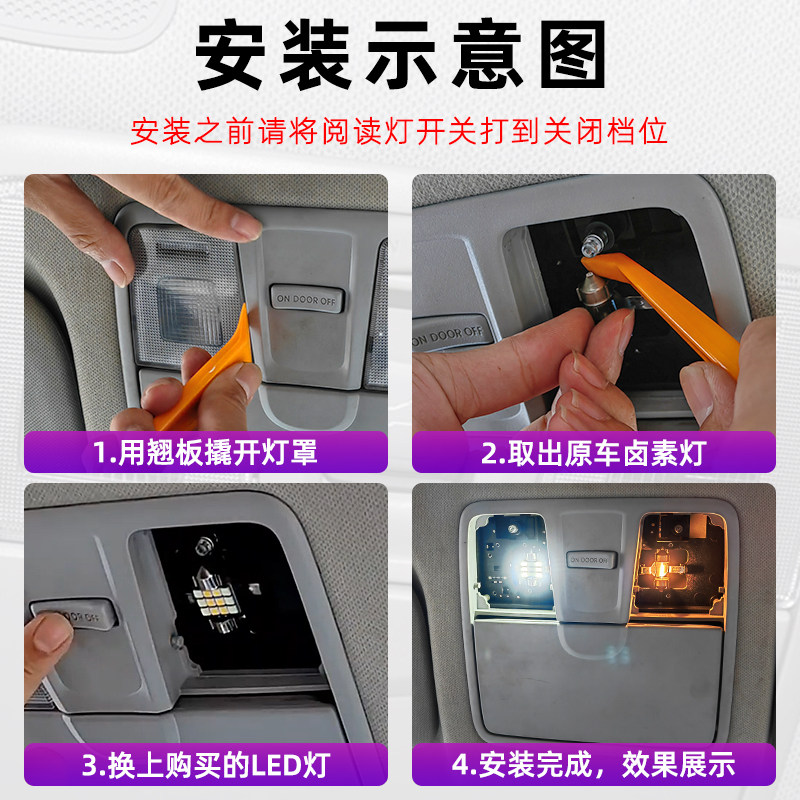 安装示意图

安装之前请将阅读灯开关打到关闭档位

ON DOOR OFF

1.用翘板撬开灯罩

ON DOOR OFF

2.取出原车卤素灯

DOOR OFF

3.换上购买的LED灯

ON DOOR OFF

4.安装完成，效果展示