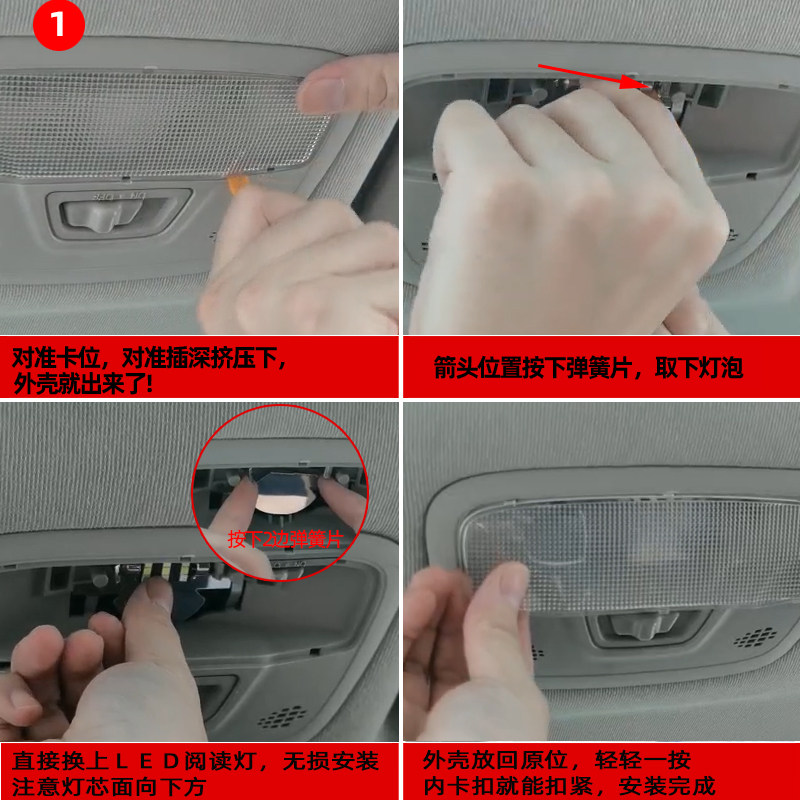 1

对准卡位，对准插深挤压下，外壳就出来了!

箭头位置按下弹簧片，取下灯泡

按下2边弹簧片

直接换上ＬＥＤ阅读灯，无损安装
注意灯芯面向下方

外壳放回原位，轻轻一按
内卡扣就能扣紧，安装完成