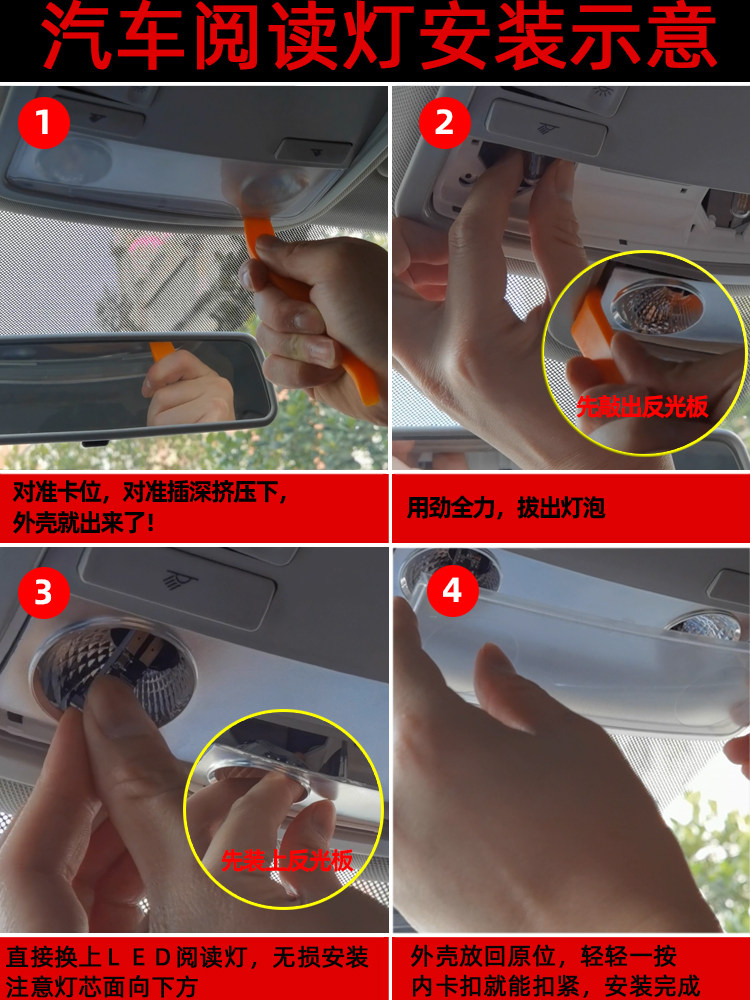 汽车阅读灯安装示意

1

对准卡位，对准插深挤压下，外壳就出来了！

2

先敲出反光板

用劲全力，拔出灯泡

3

先装上反光板

直接换上ＬＥＤ阅读灯，无损安装
注意灯芯面向下方

4

外壳放回原位，轻轻一按
内卡扣就能扣紧，安装完成