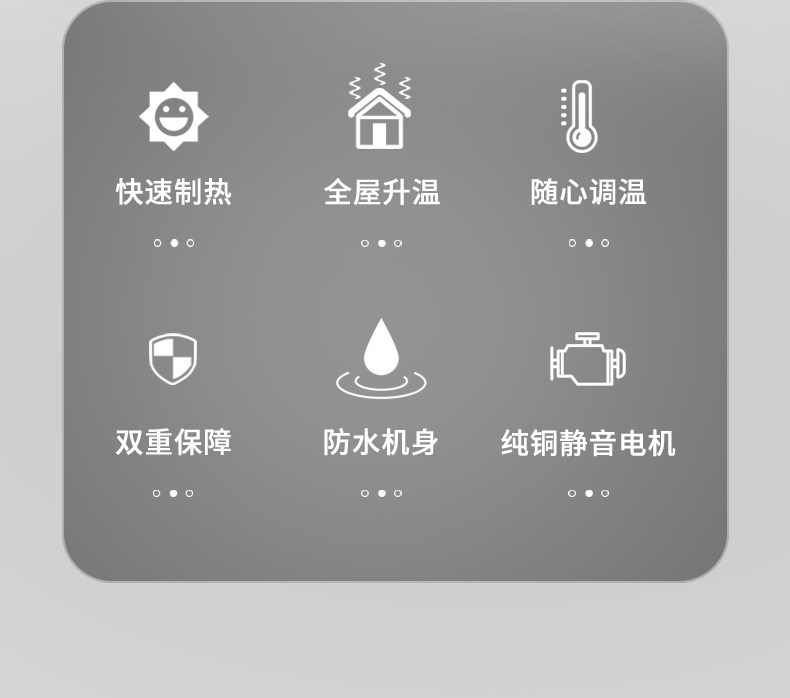 快速制热

全屋升温

随心调温

双重保障

防水机身

纯铜静音电机