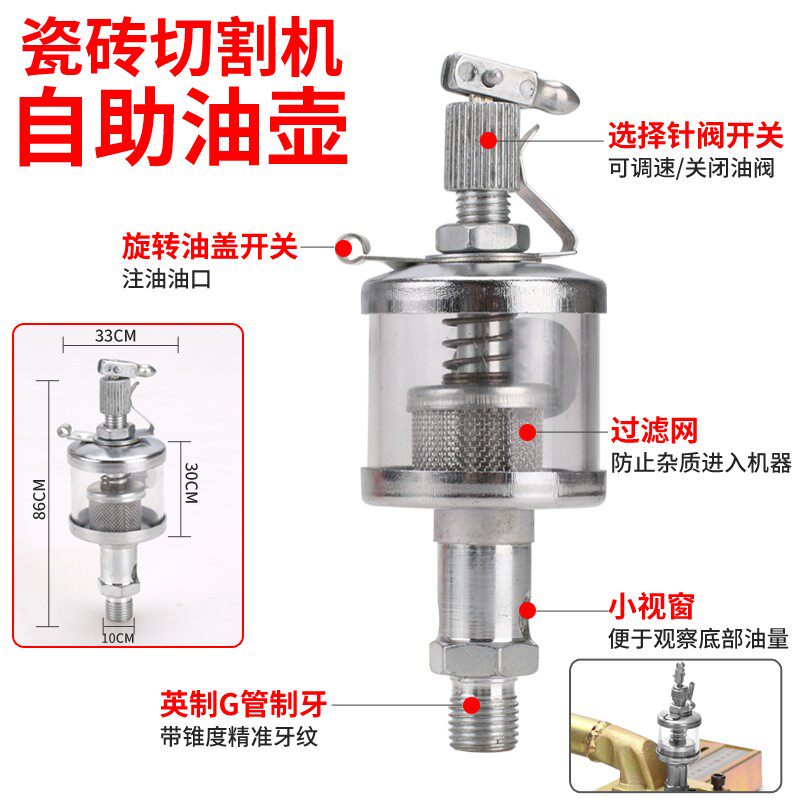 瓷砖切割机
自助油壶

选择针阀开关
可调速/关闭油阀

旋转油盖开关
注油油口

33CM
86CM
30CM
10CM

过滤网
防止杂质进入机器

小视窗
便于观察底部油量

英制G管制牙
带锥度精准牙纹