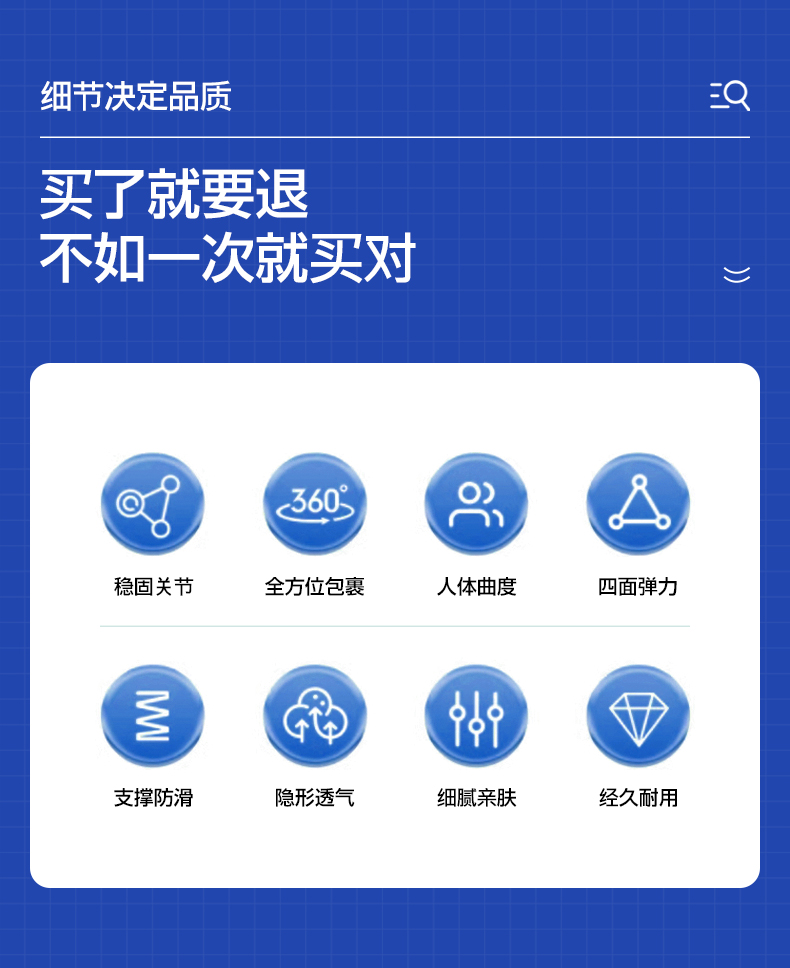 细节决定品质

买了就要退
不如一次就买对

360°

稳固关节 全方位包裹 人体曲度 四面弹力

支撑防滑 隐形透气 细腻亲肤 经久耐用