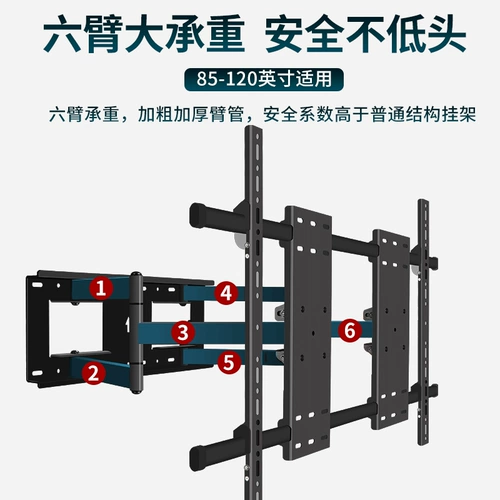 六臂大承重 安全不低头

85-120英寸适用

六臂承重，加粗加厚臂管，安全系数高于普通结构挂架

1
4
3
6
5
2