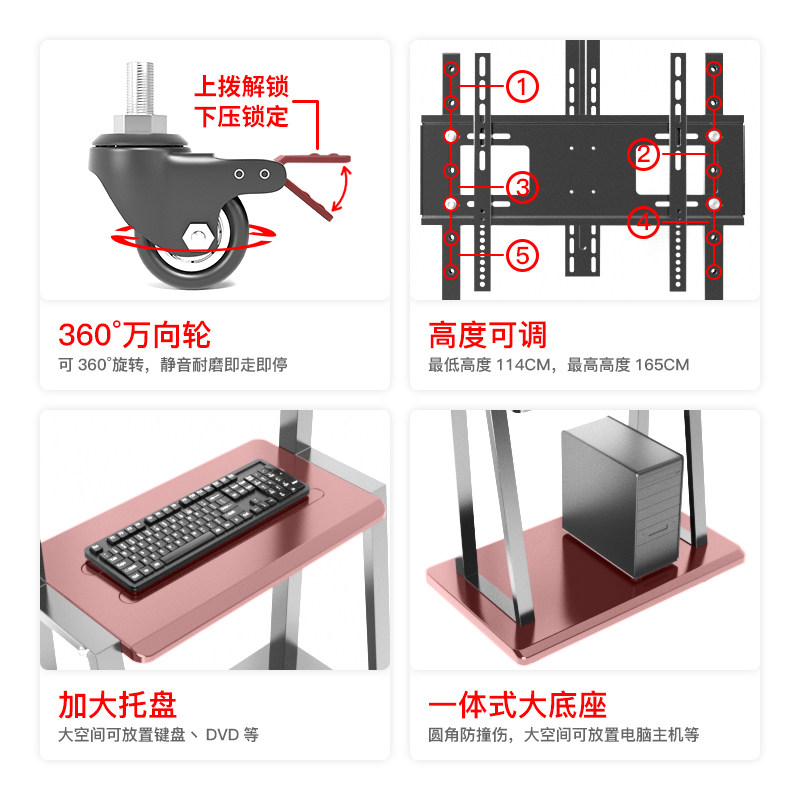 上拨解锁
下压锁定

360°万向轮
可 360°旋转，静音耐磨即走即停

1
2
3
4
5

高度可调
最低高度 114CM，最高高度 165CM

加大托盘
大空间可放置键盘、DVD 等

一体式大底座
圆角防撞伤，大空间可放置电脑主机等