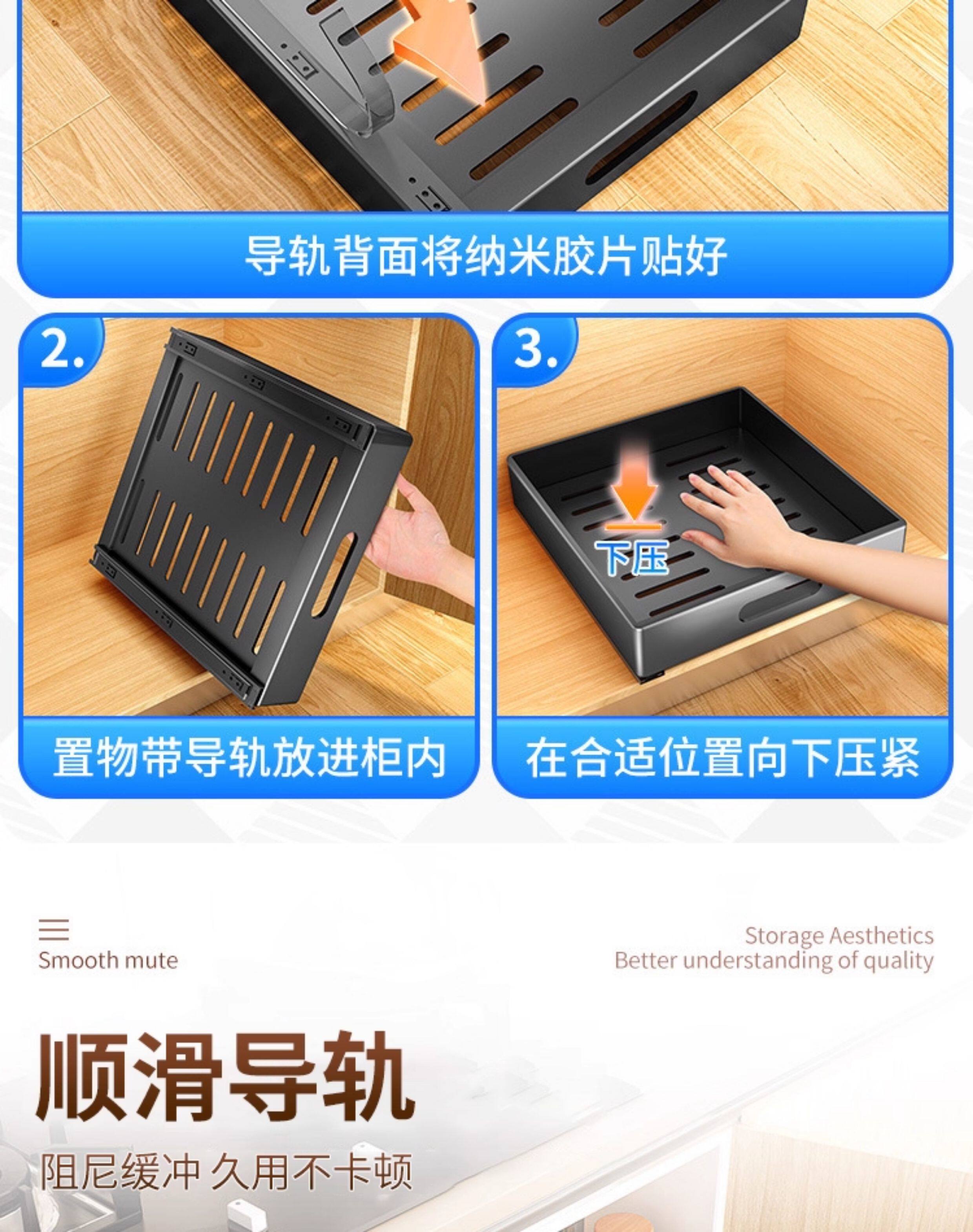 导轨背面将纳米胶片贴好

2.

置物带导轨放进柜内

3.

下压

在合适位置向下压紧

Smooth mute

Storage Aesthetics
Better understanding of quality

顺滑导轨

阻尼缓冲 久用不卡顿