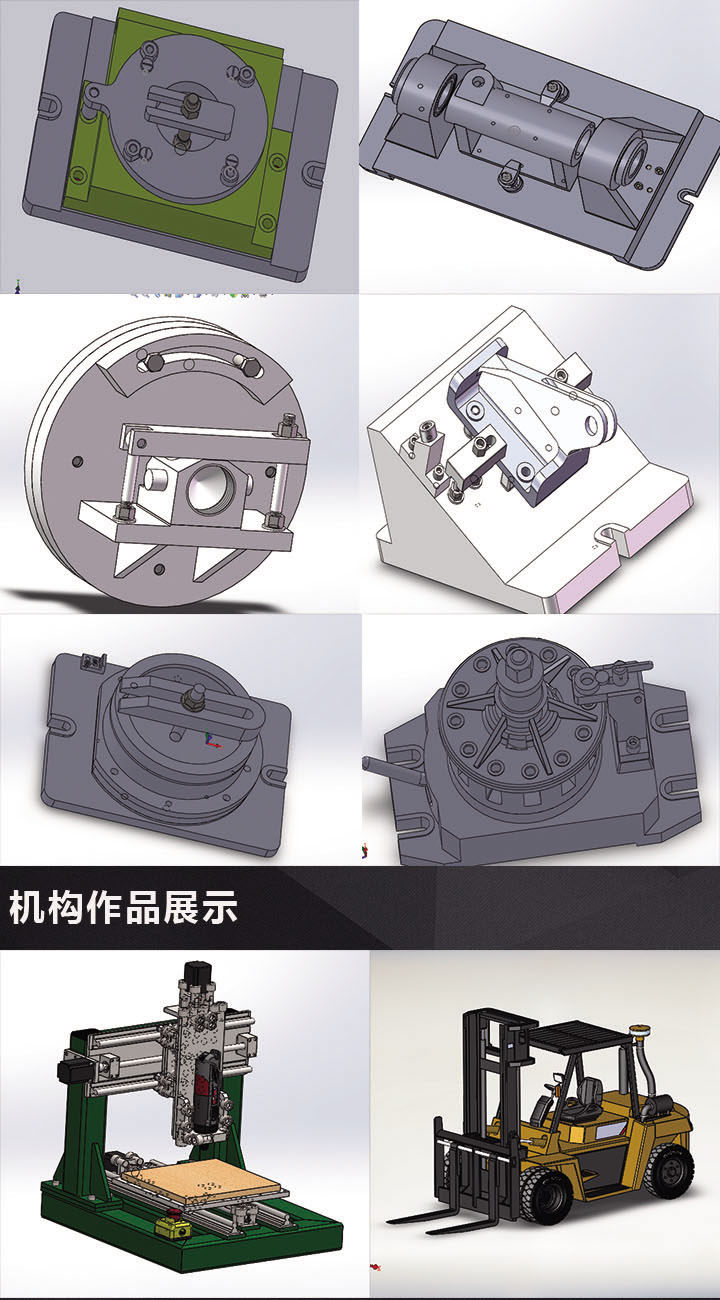 机构作品展示