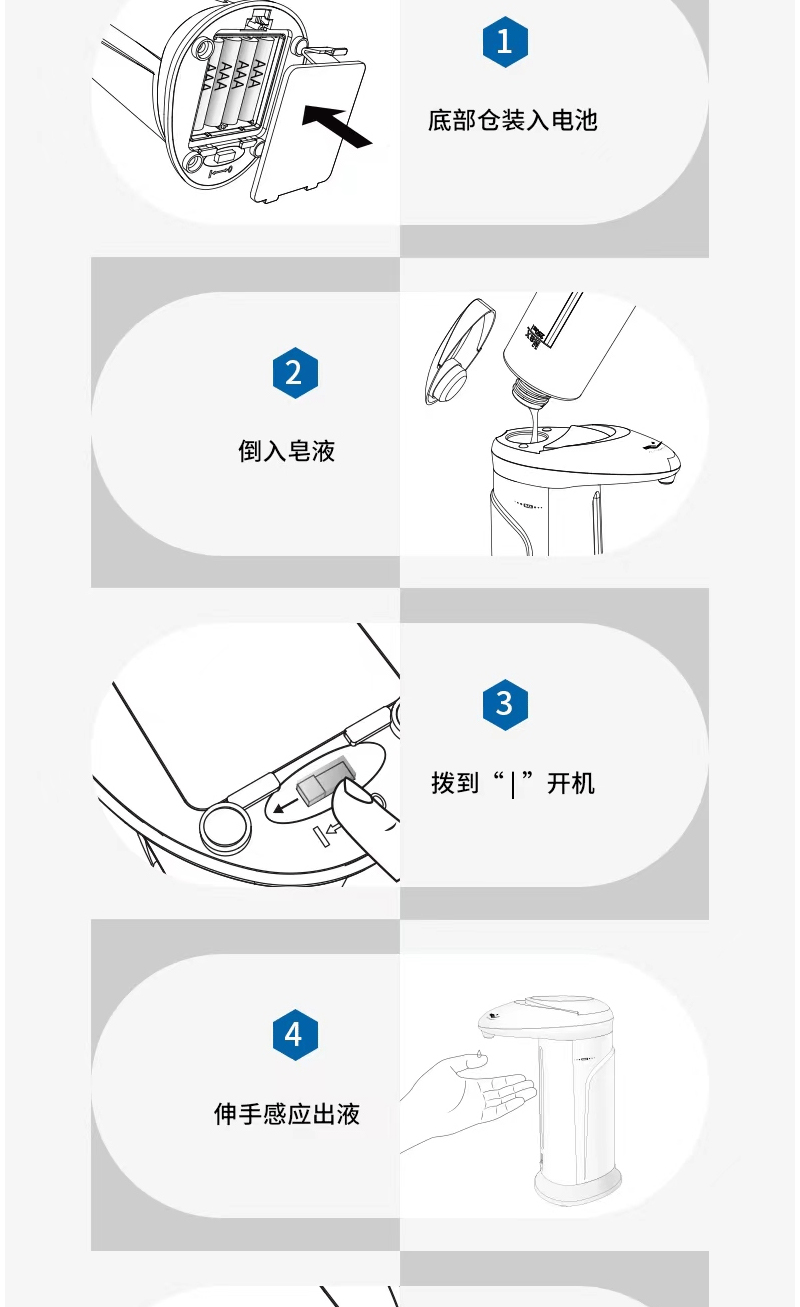 AAA
AAA
AAA
AAA

1

底部仓装入电池

2

倒入皂液

3

拨到“|”开机

4

伸手感应出液