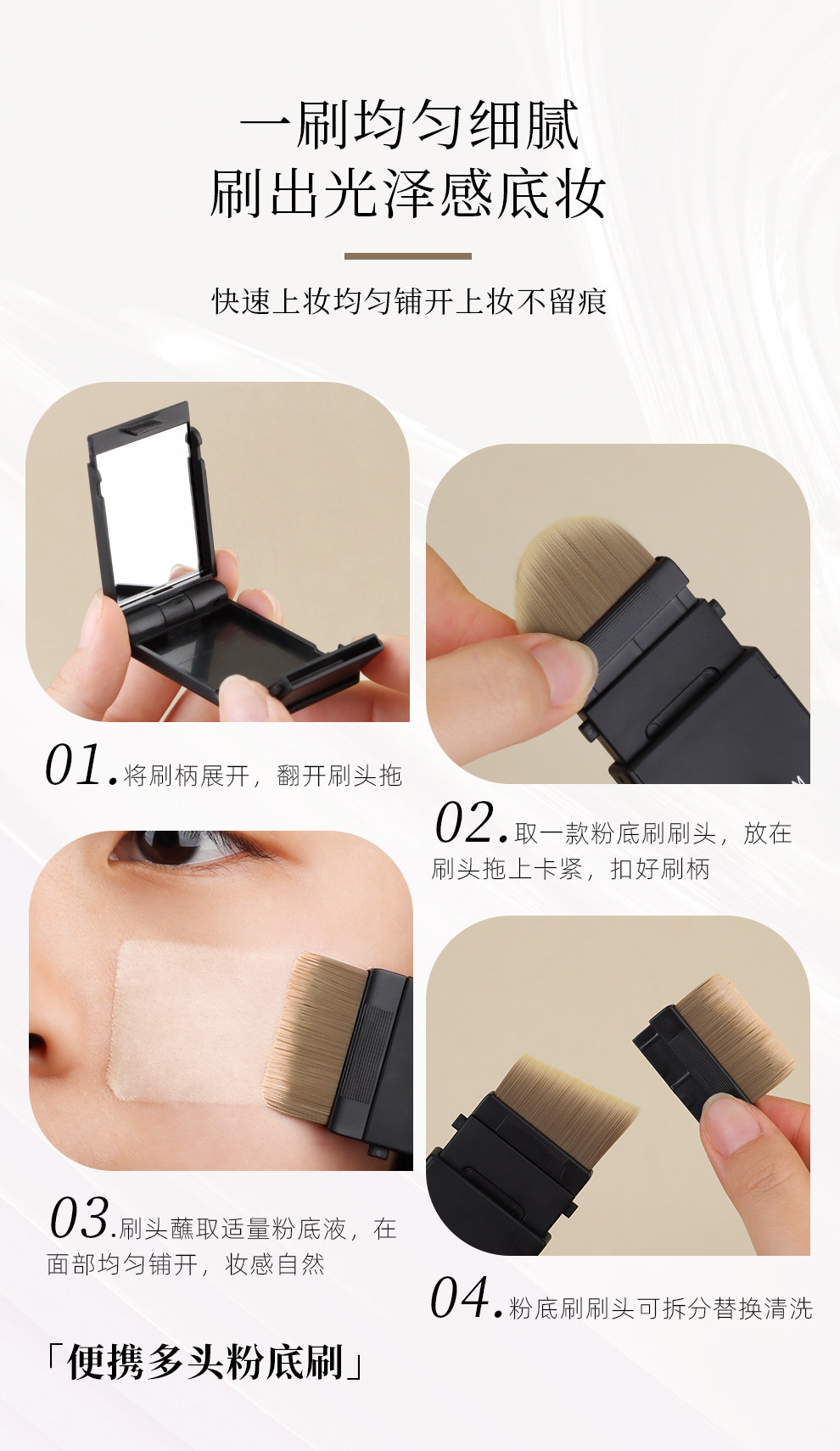 一刷均匀细腻
刷出光泽感底妆

快速上妆均匀铺开上妆不留痕

01.将刷柄展开，翻开刷头拖

02.取一款粉底刷刷头，放在刷头拖上卡紧，扣好刷柄

03.刷头蘸取适量粉底液，在面部均匀铺开，妆感自然

04.粉底刷刷头可拆分替换清洗

「便携多头粉底刷」