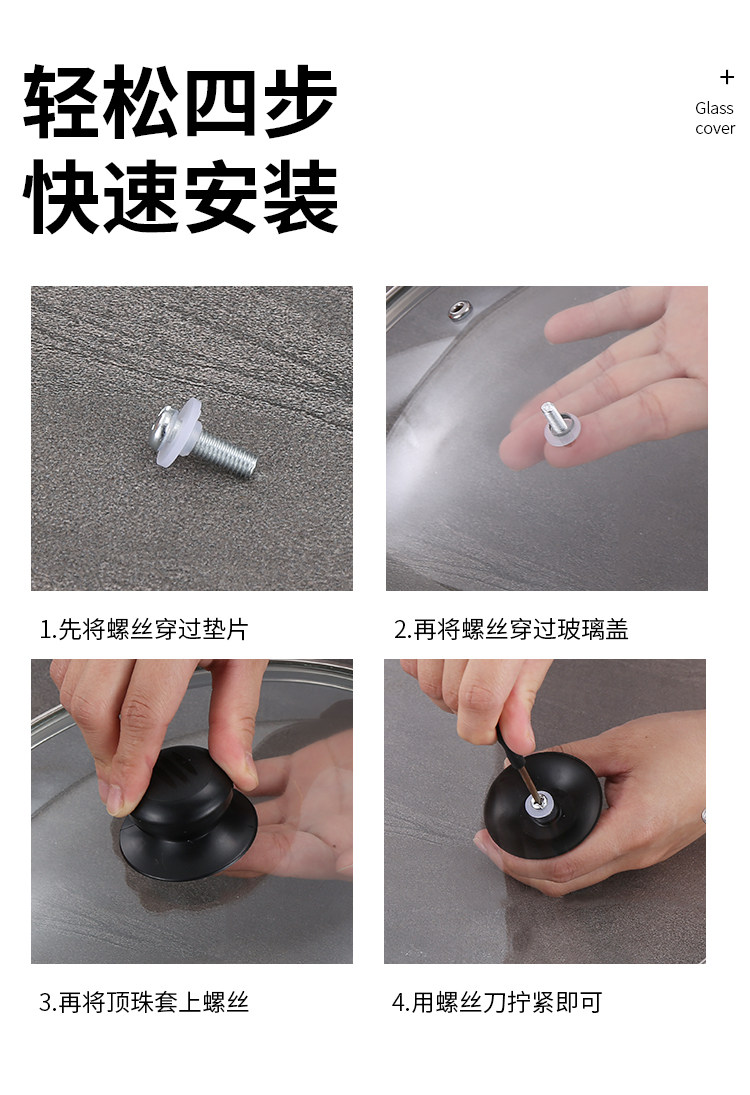 轻松四步
快速安装

+
Glass
cover

1.先将螺丝穿过垫片

2.再将螺丝穿过玻璃盖

3.再将顶珠套上螺丝

4.用螺丝刀拧紧即可