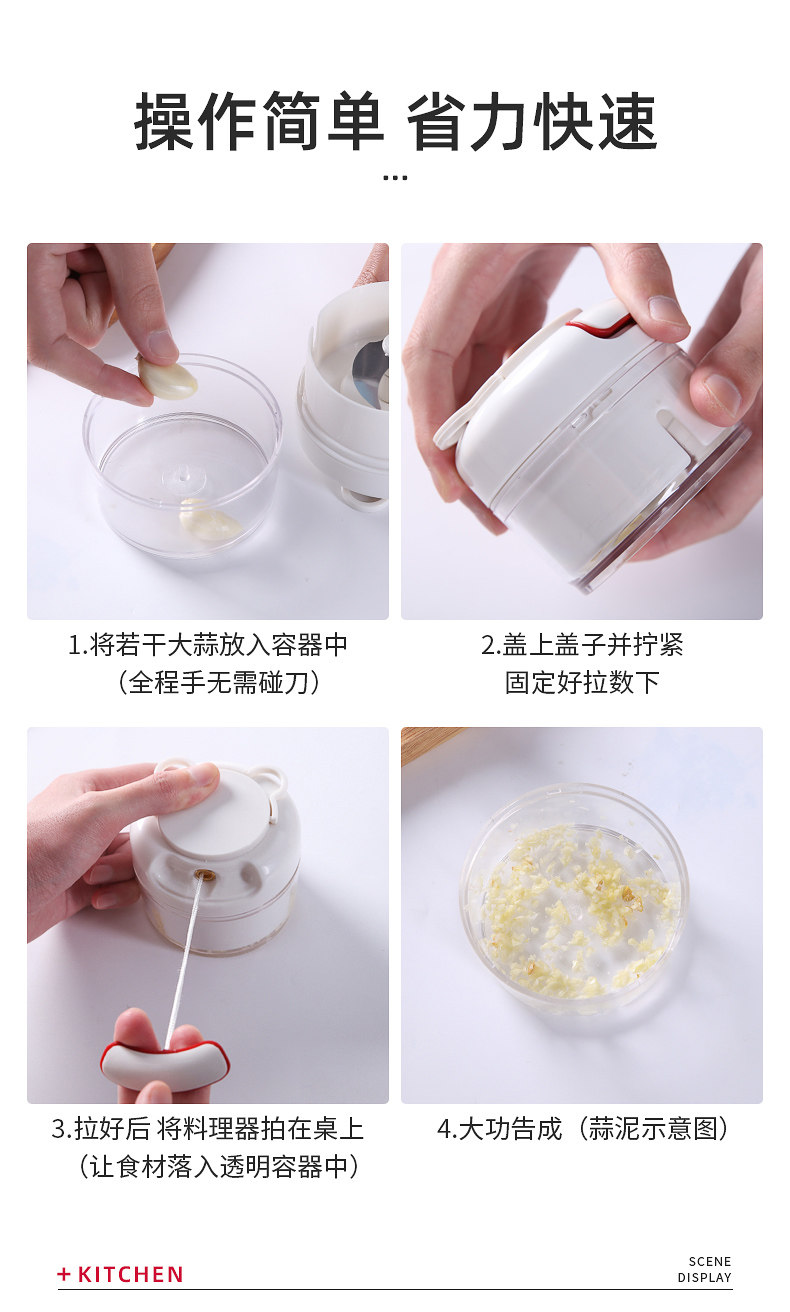 操作简单 省力快速

...

1.将若干大蒜放入容器中
（全程手无需碰刀）

2.盖上盖子并拧紧
固定好拉数下

3.拉好后 将料理器拍在桌上
（让食材落入透明容器中）

4.大功告成（蒜泥示意图）

+ KITCHEN

SCENE
DISPLAY