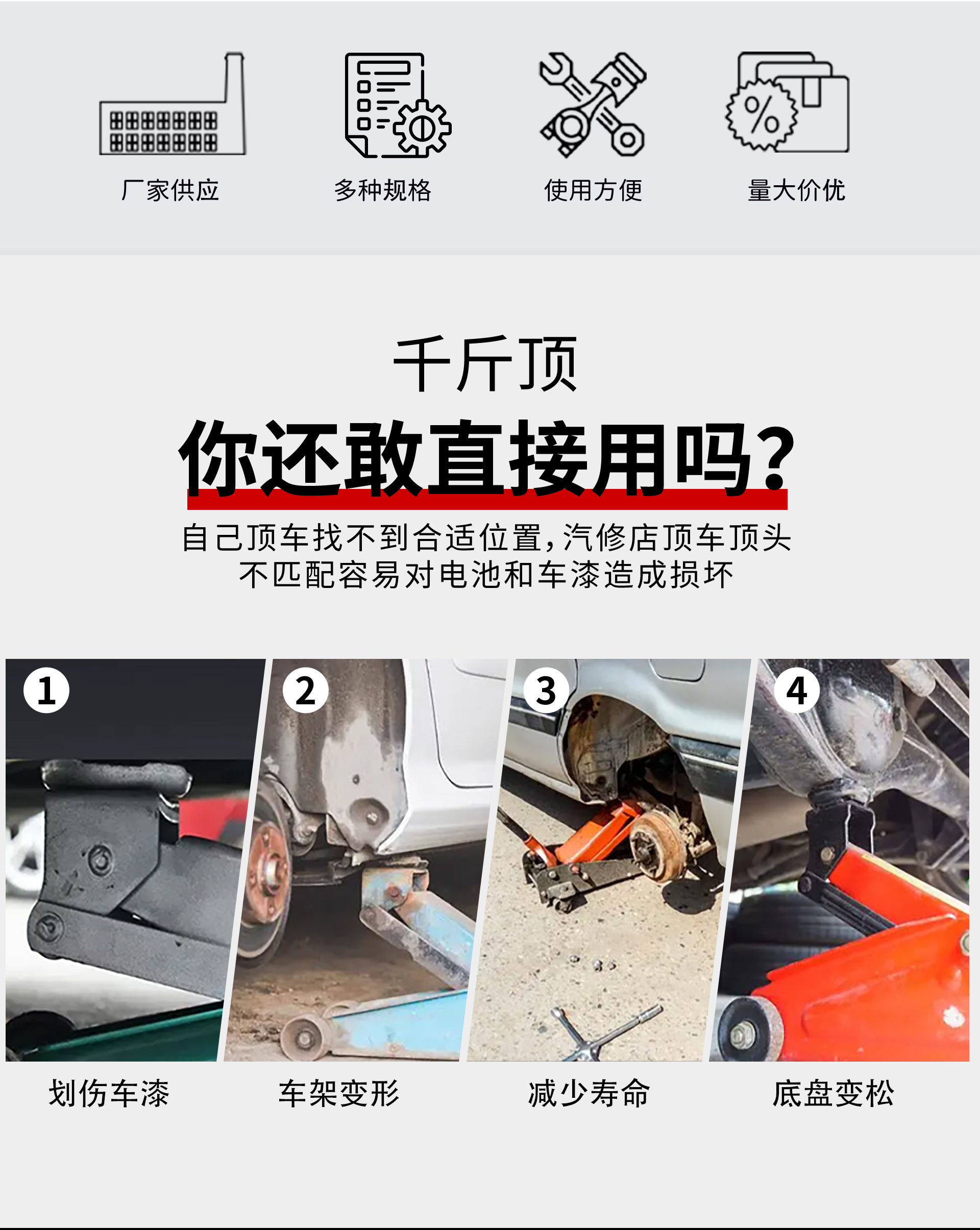 %

厂家供应

多种规格

使用方便

量大价优

千斤顶

你还敢直接用吗?

自己顶车找不到合适位置,汽修店顶车顶头不匹配容易对电池和车漆造成损坏

1

2

3

4

划伤车漆

车架变形

减少寿命

底盘变松