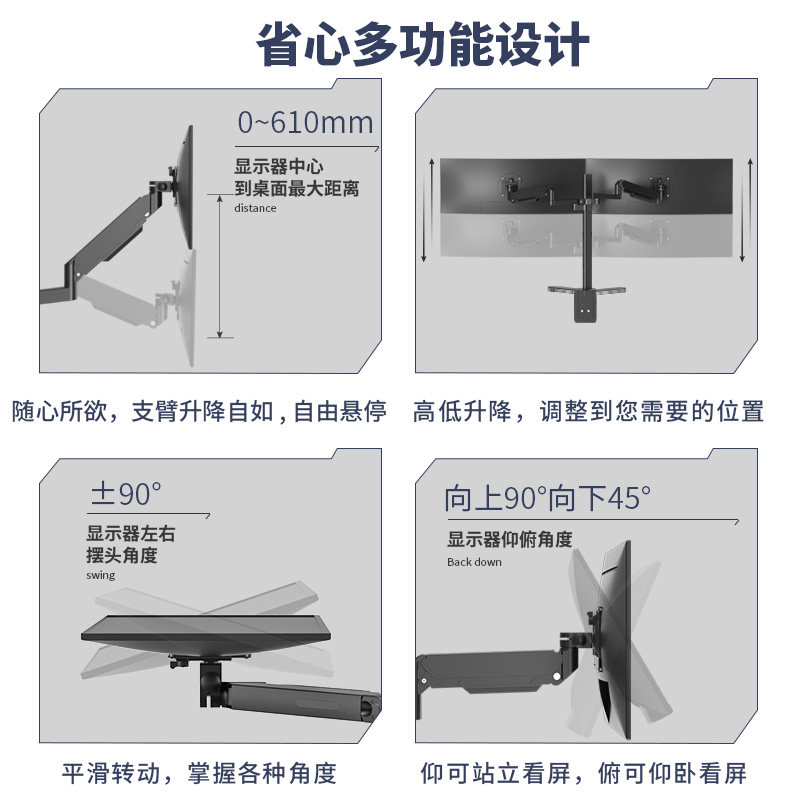 省心多功能设计

0~610mm
显示器中心
到桌面最大距离
distance

随心所欲，支臂升降自如，自由悬停

高低升降，调整到您需要的位置

±90°
显示器左右
摆头角度
swing

平滑转动，掌握各种角度

向上90°向下45°
显示器仰俯角度
Back down

仰可站立看屏，俯可仰卧看屏