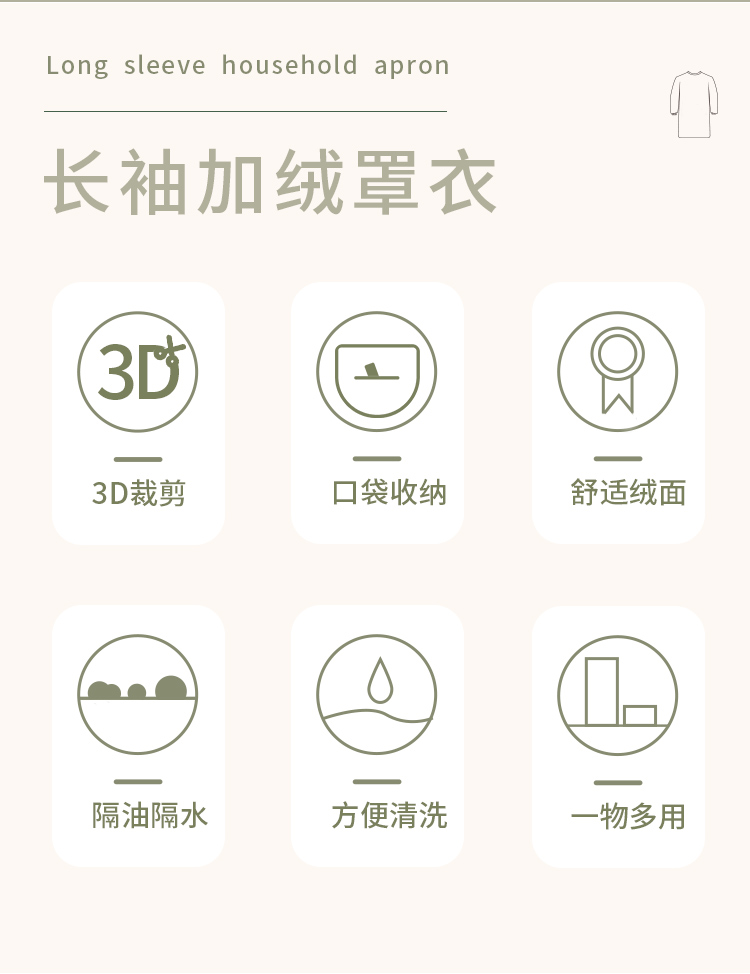 Long sleeve household apron

长袖加绒罩衣

3D

3D裁剪

口袋收纳

舒适绒面

隔油隔水

方便清洗

一物多用