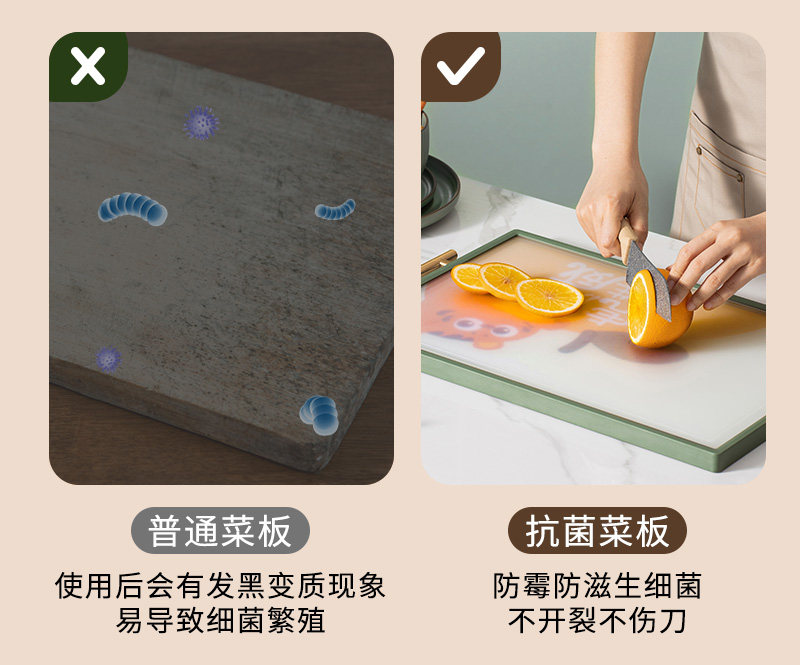 普通菜板

使用后会有发黑变质现象
易导致细菌繁殖

抗菌菜板

防霉防滋生细菌
不开裂不伤刀