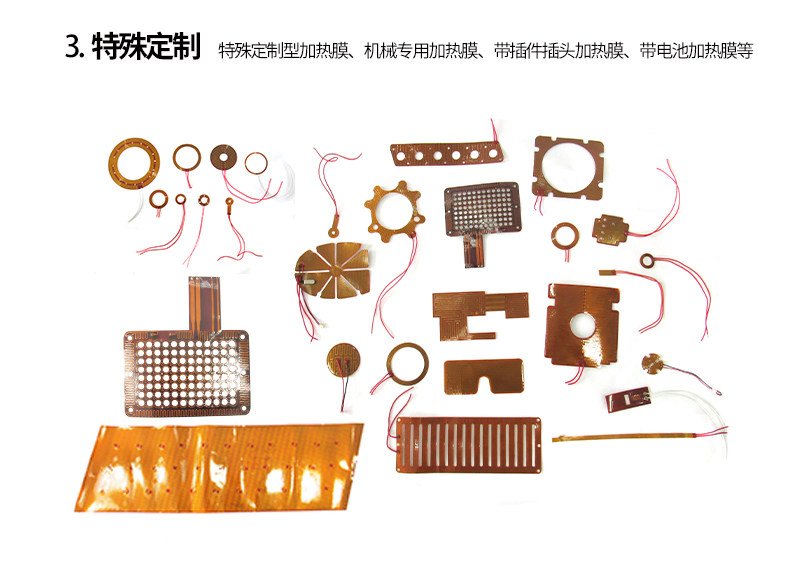 3. 特殊定制 特殊定制型加热膜、机械专用加热膜、带插件插头加热膜、带电池加热膜等