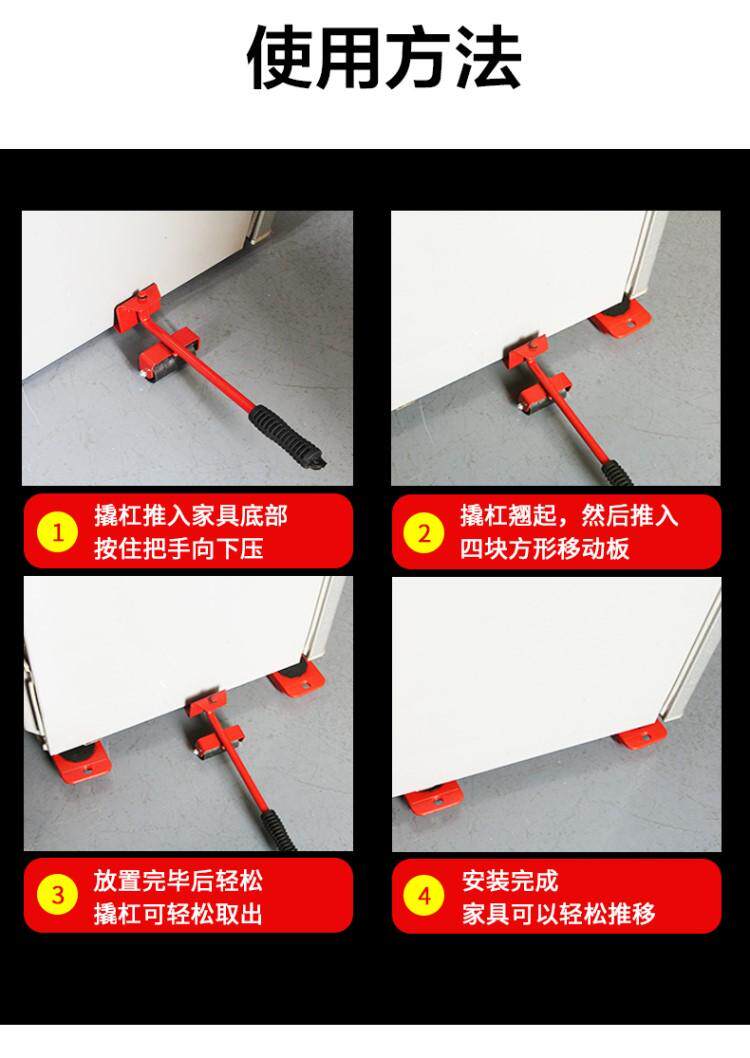 使用方法

1 撬杠推入家具底部
按住把手向下压

2 撬杠翘起，然后推入
四块方形移动板

3 放置完毕后轻松
撬杠可轻松取出

4 安装完成
家具可以轻松推移