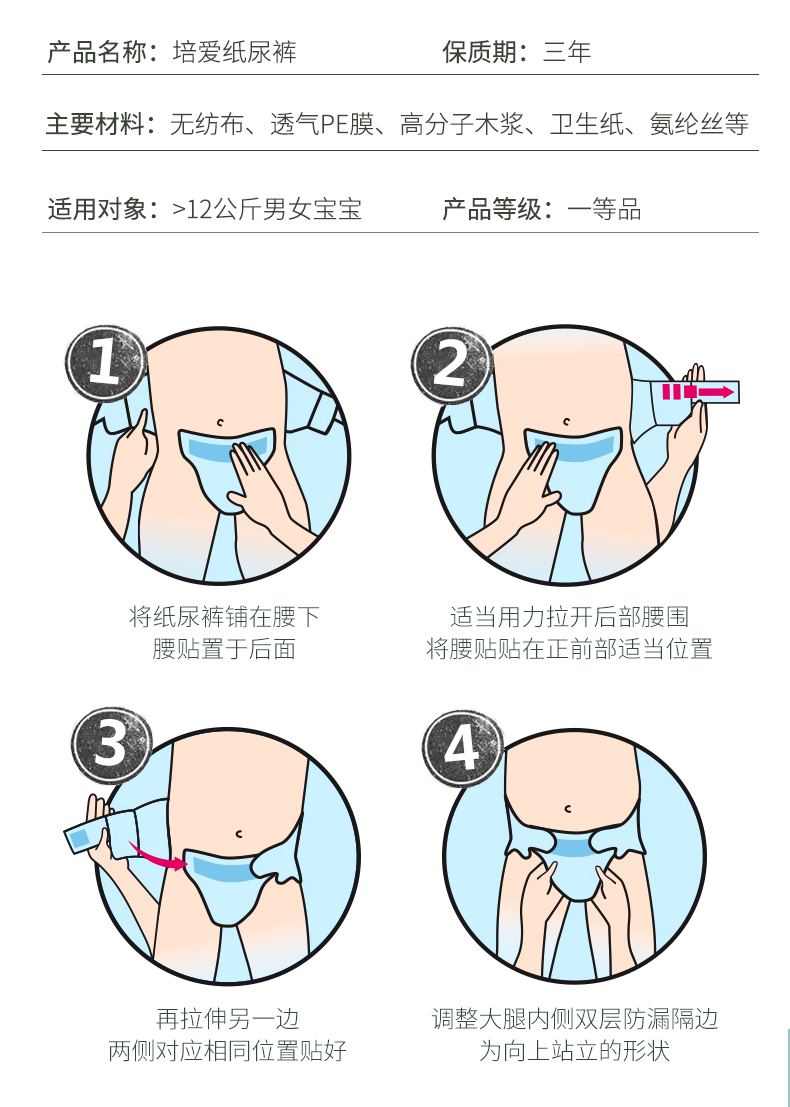 产品名称：培爱纸尿裤　　保质期：三年

主要材料：无纺布、透气PE膜、高分子木浆、卫生纸、氨纶丝等

适用对象：>12公斤男女宝宝　　产品等级：一等品

1

将纸尿裤铺在腰下
腰贴置于后面

2

适当用力拉开后部腰围
将腰贴贴在正前部适当位置

3

再拉伸另一边
两侧对应相同位置贴好

4

调整大腿内侧双层防漏隔边
为向上站立的形状