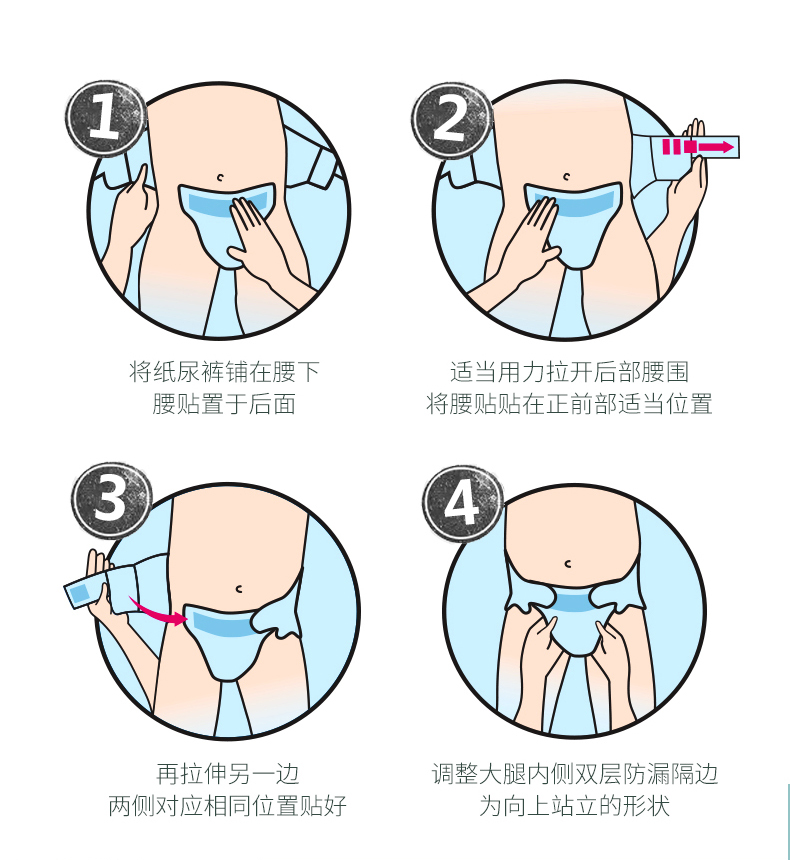 1

将纸尿裤铺在腰下
腰贴置于后面

2

适当用力拉开后部腰围
将腰贴贴在正前部适当位置

3

再拉伸另一边
两侧对应相同位置贴好

4

调整大腿内侧双层防漏隔边
为向上站立的形状