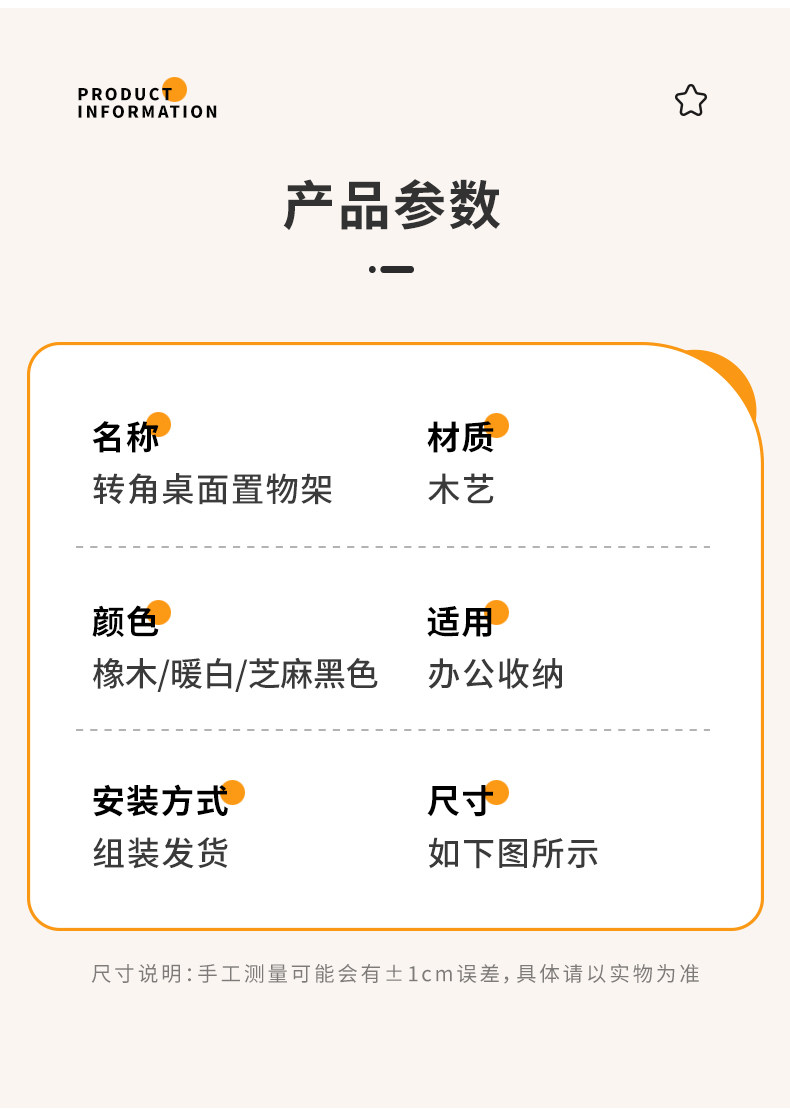 PRODUCT
INFORMATION

产品参数

名称
转角桌面置物架

材质
木艺

颜色
橡木/暖白/芝麻黑色

适用
办公收纳

安装方式
组装发货

尺寸
如下图所示

尺寸说明:手工测量可能会有±1cm误差,具体请以实物为准