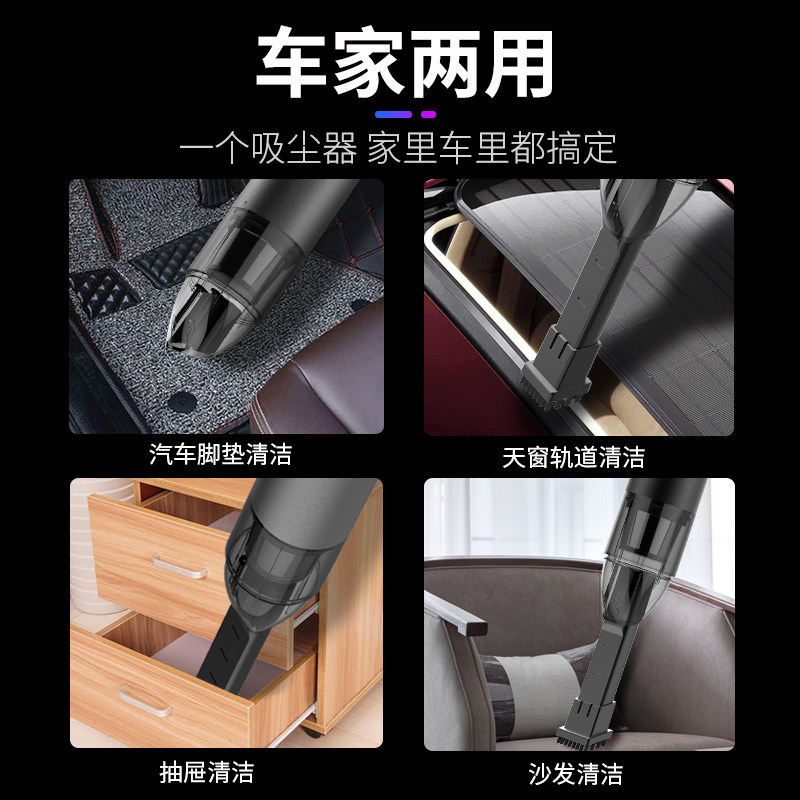 车家两用

一个吸尘器 家里车里都搞定

汽车脚垫清洁

天窗轨道清洁

抽屉清洁

沙发清洁