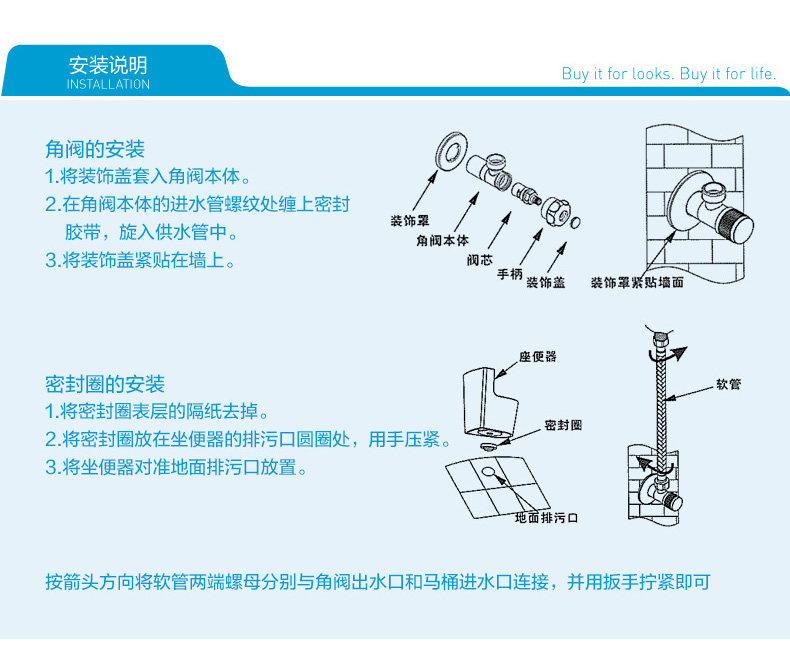 安装说明
INSTALLATION

Buy it for looks. Buy it for life.

角阀的安装
1.将装饰盖套入角阀本体。
2.在角阀本体的进水管螺纹处缠上密封胶带，旋入供水管中。
3.将装饰盖紧贴在墙上。

装饰罩
角阀本体
阀芯
手柄
装饰盖
装饰罩紧贴墙面

密封圈的安装
1.将密封圈表层的隔纸去掉。
2.将密封圈放在坐便器的排污口圆圈处，用手压紧。
3.将坐便器对准地面排污口放置。

座便器
密封圈
地面排污口
软管

按箭头方向将软管两端螺母分别与角阀出水口和马桶进水口连接，并用扳手拧紧即可