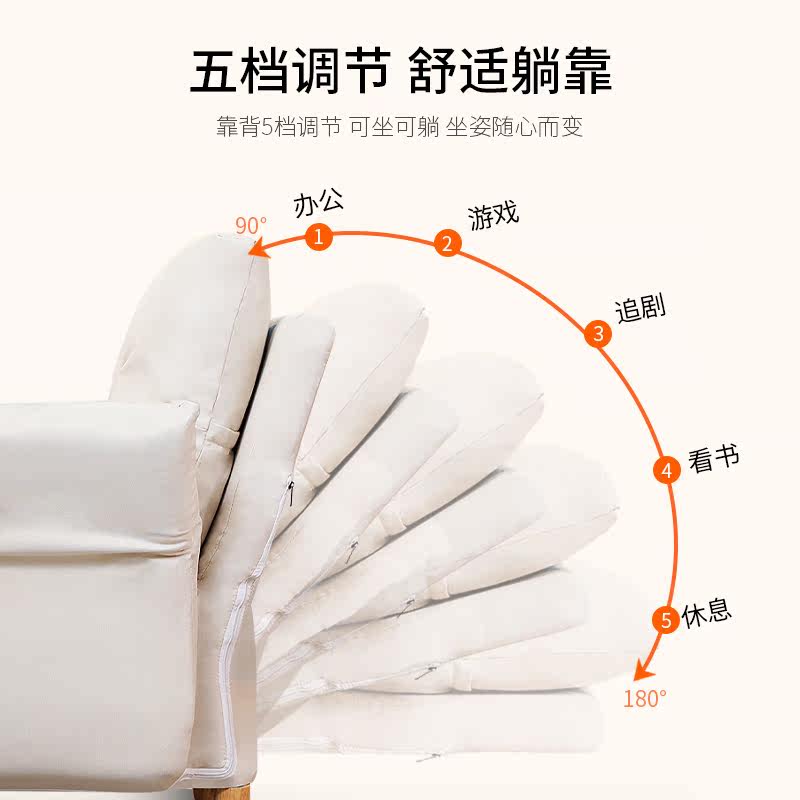 五档调节 舒适躺靠

靠背5档调节 可坐可躺 坐姿随心而变

90°

1 办公

2 游戏

3 追剧

4 看书

5 休息

180°