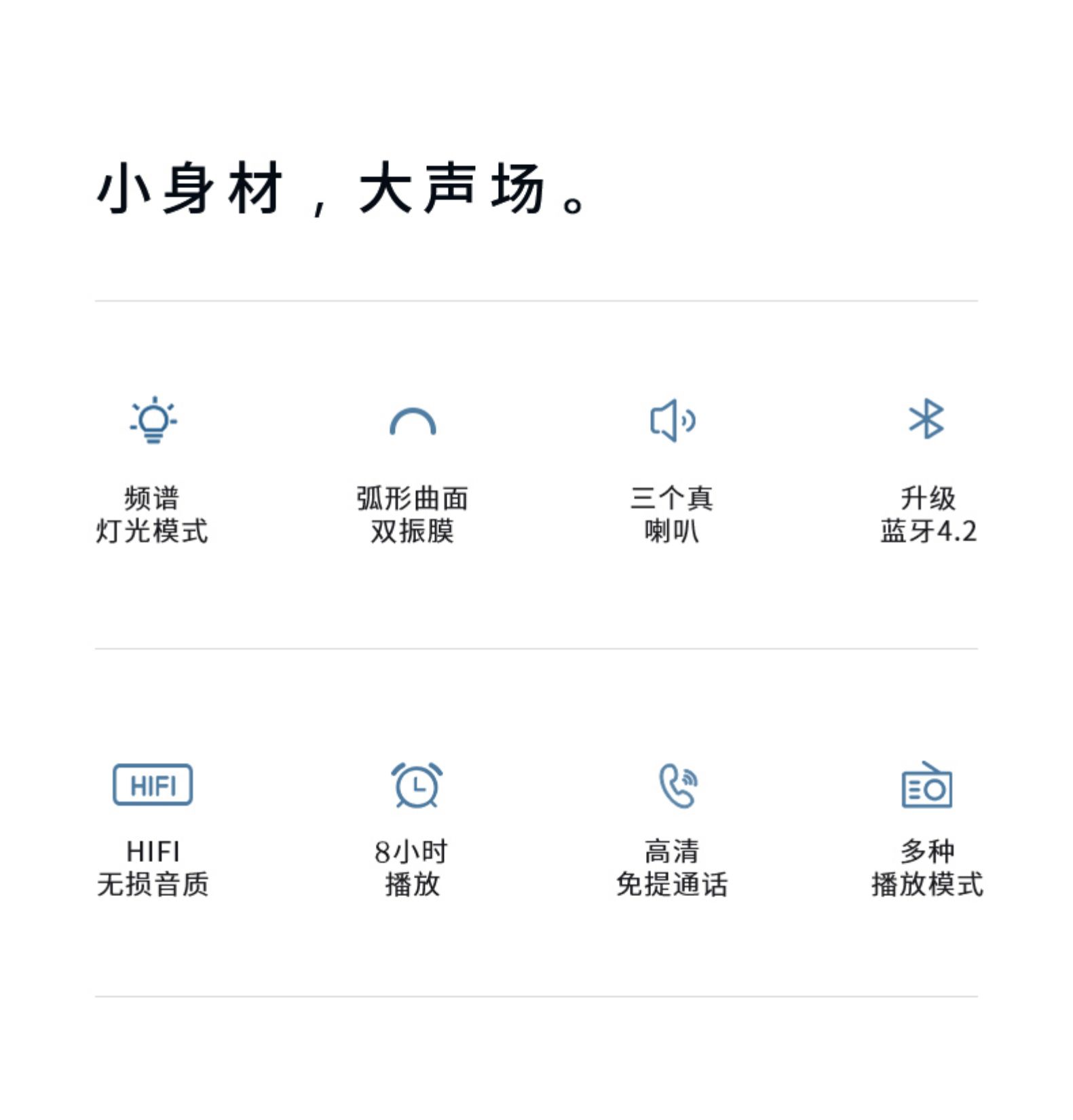 小身材，大声场。

频谱
灯光模式

弧形曲面
双振膜

三个真
喇叭

升级
蓝牙4.2

HIFI

HIFI
无损音质

8小时
播放

高清
免提通话

多种
播放模式