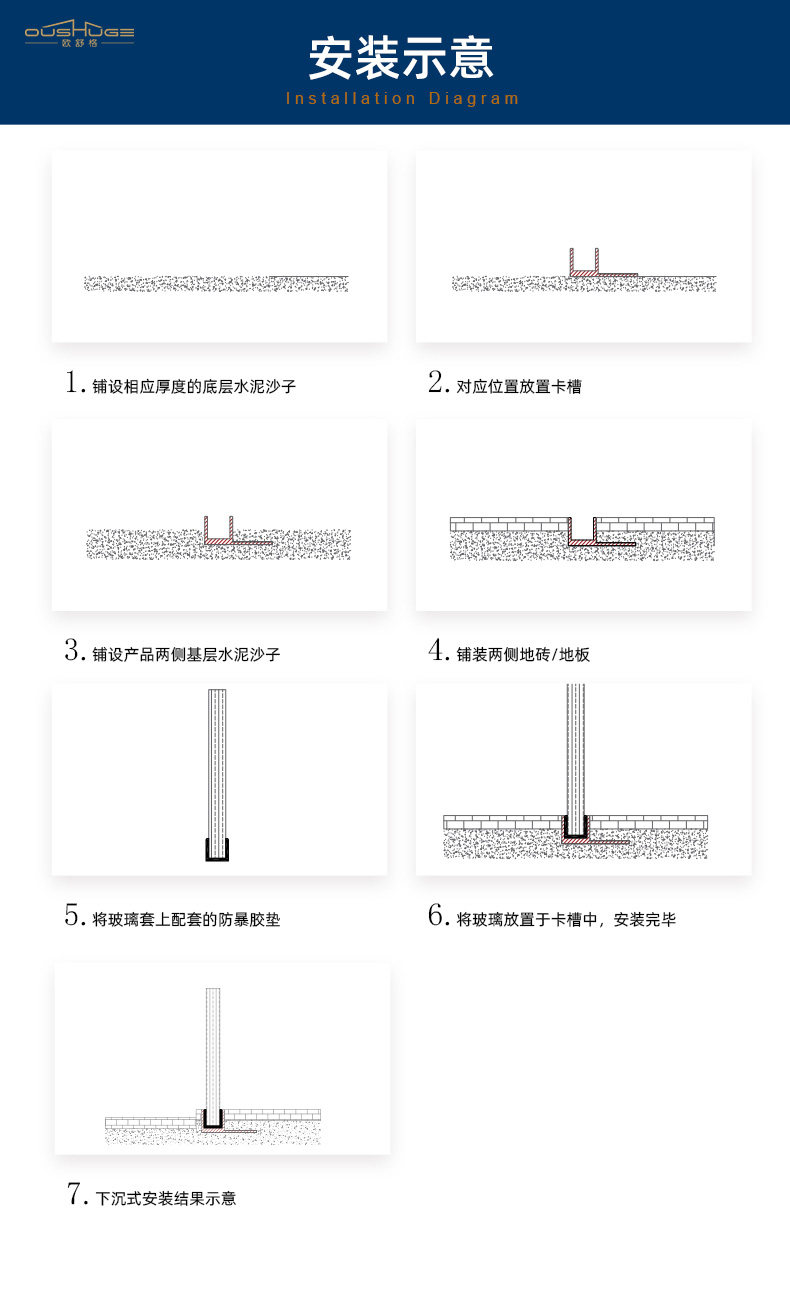 OUSHUGE
欧舒格

安装示意
Installation Diagram

1. 铺设相应厚度的底层水泥沙子

2. 对应位置放置卡槽

3. 铺设产品两侧基层水泥沙子

4. 铺装两侧地砖/地板

5. 将玻璃套上配套的防暴胶垫

6. 将玻璃放置于卡槽中，安装完毕

7. 下沉式安装结果示意