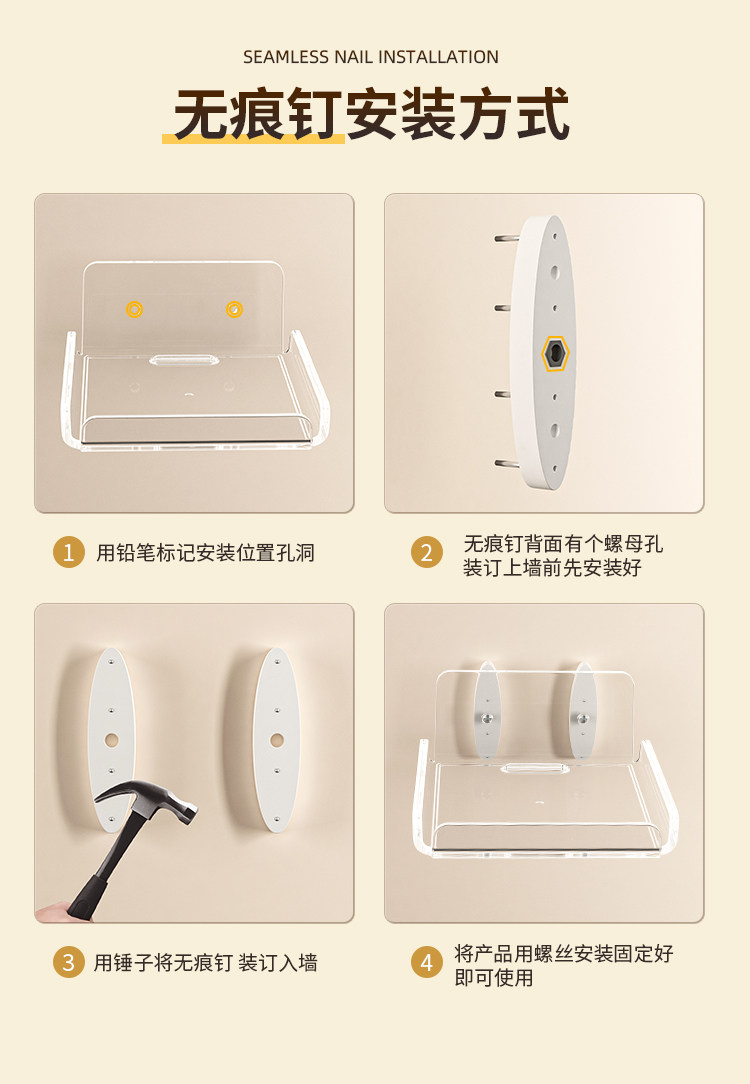 SEAMLESS NAIL INSTALLATION

无痕钉安装方式

1 用铅笔标记安装位置孔洞

2 无痕钉背面有个螺母孔 装订上墙前先安装好

3 用锤子将无痕钉 装订入墙

4 将产品用螺丝安装固定好 即可使用