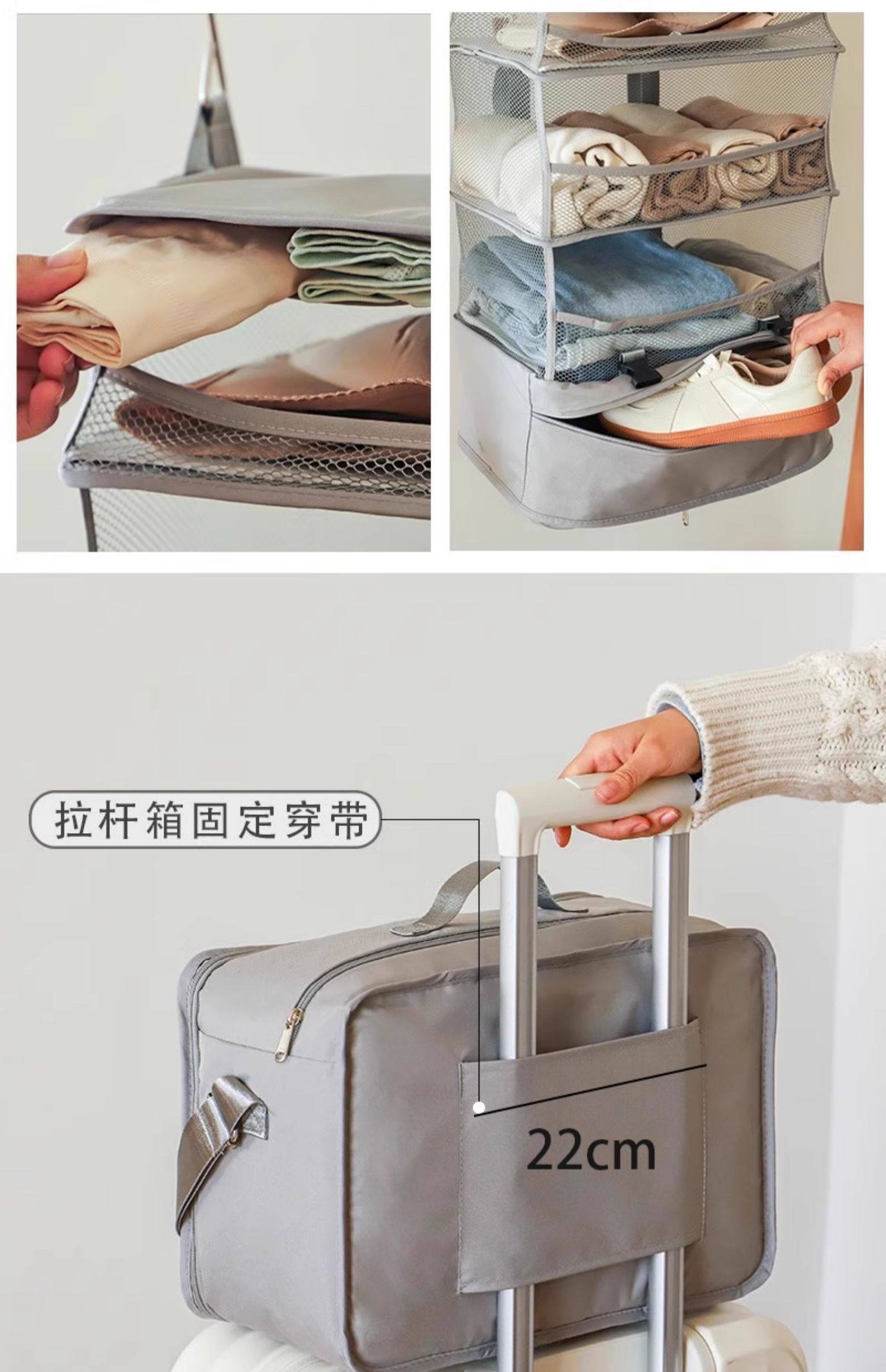 拉杆箱固定穿带

22cm