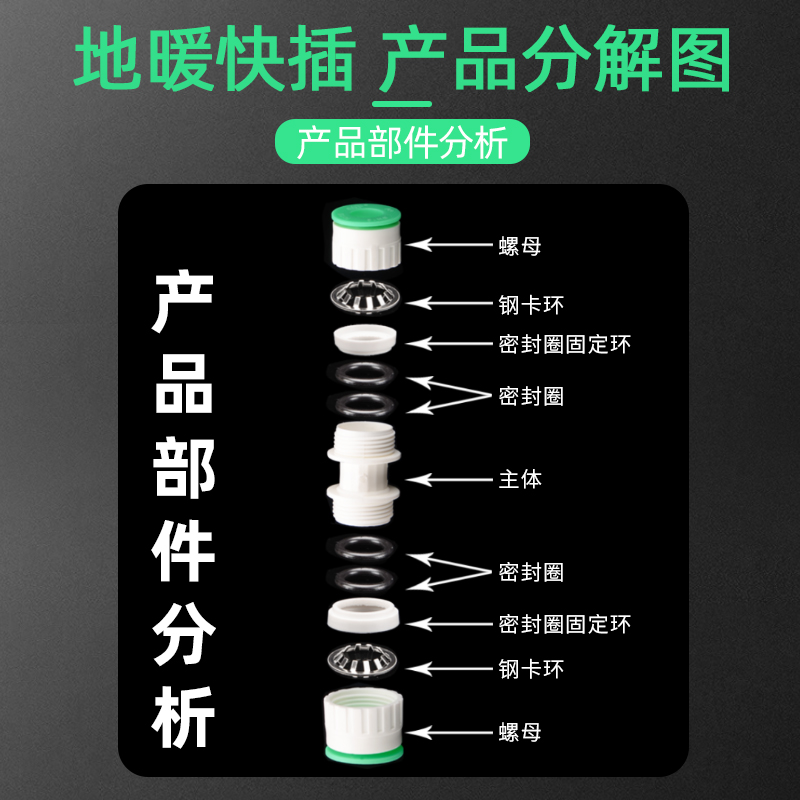 地暖快插 产品分解图

产品部件分析

产品部件分析

螺母
钢卡环
密封圈固定环
密封圈
主体
密封圈
密封圈固定环
钢卡环
螺母