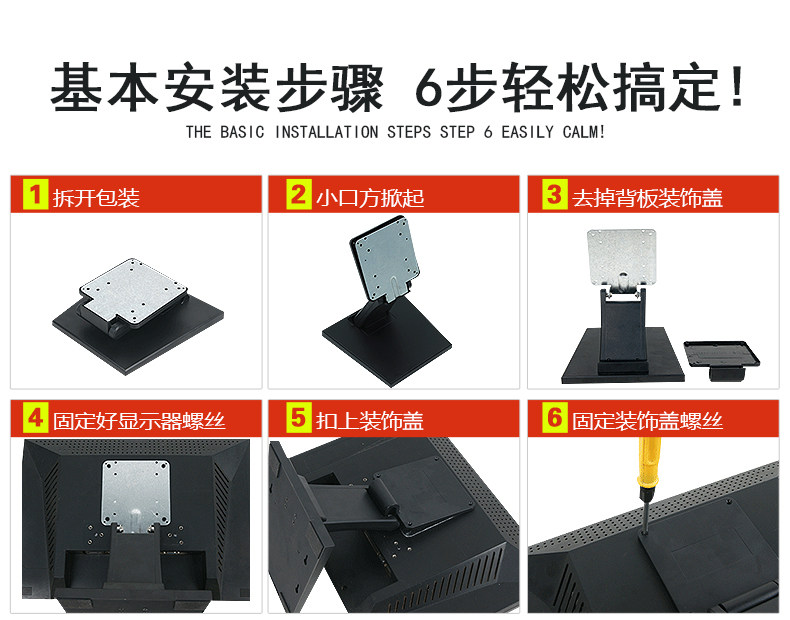 基本安装步骤 6步轻松搞定!

THE BASIC INSTALLATION STEPS STEP 6 EASILY CALM!

1 拆开包装

2 小口方掀起

3 去掉背板装饰盖

4 固定好显示器螺丝

5 扣上装饰盖

6 固定装饰盖螺丝