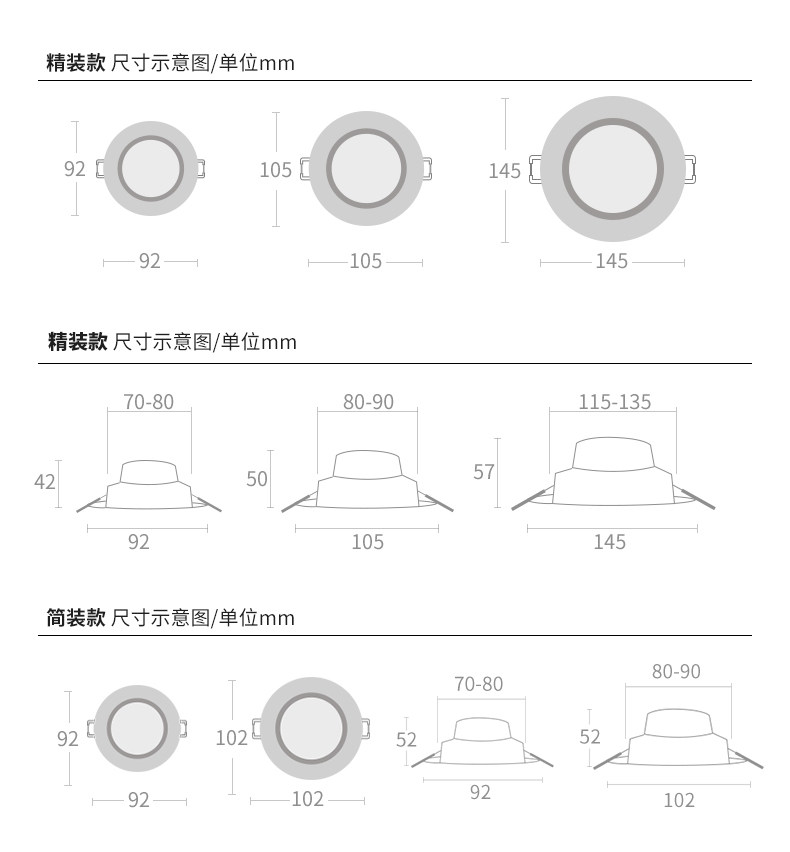 精装款 尺寸示意图/单位mm

92
92
105
105
145
145

精装款 尺寸示意图/单位mm

70-80
42
92
80-90
50
105
115-135
57
145

简装款 尺寸示意图/单位mm

92
92
102
102
70-80
52
92
80-90
52
102