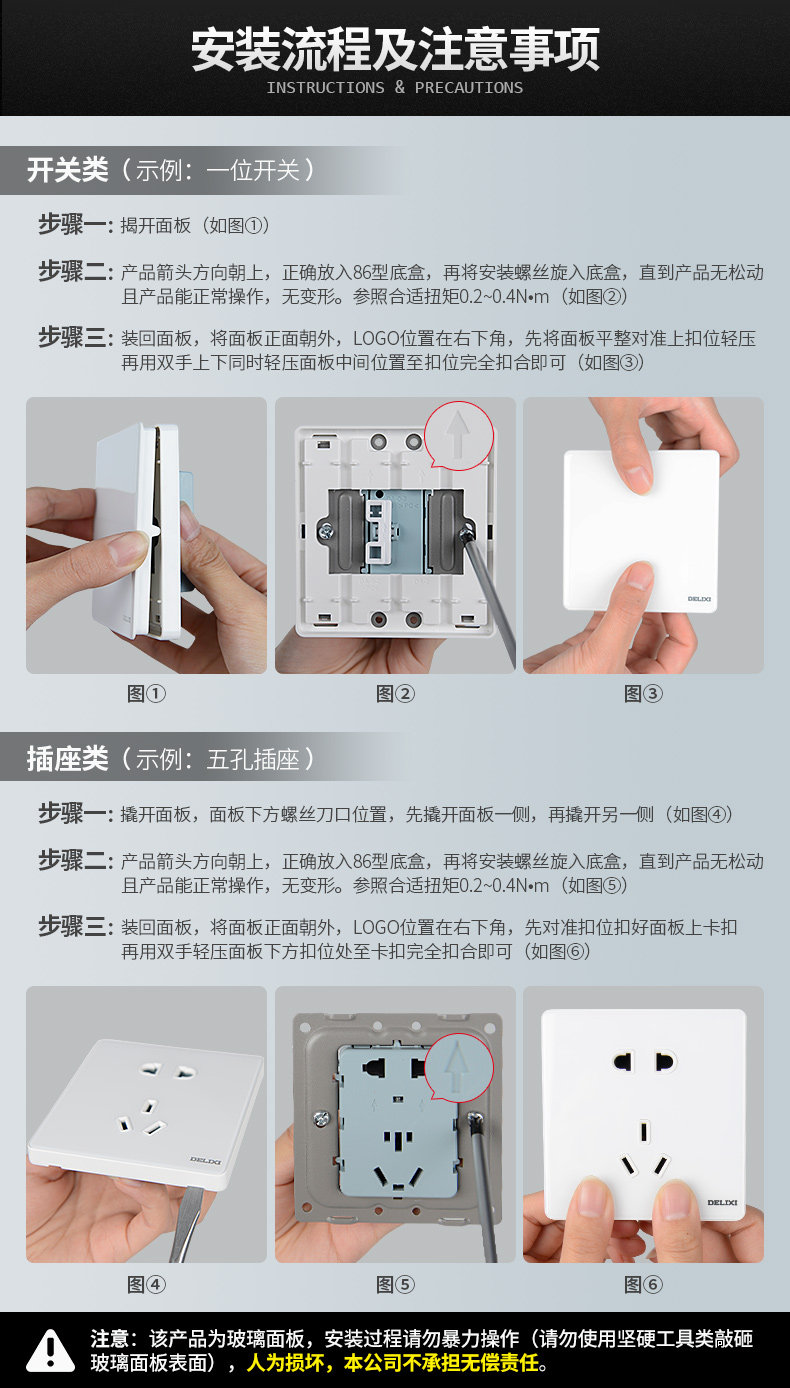 安装流程及注意事项
INSTRUCTIONS & PRECAUTIONS

开关类（示例：一位开关）

步骤一：揭开面板（如图①）

步骤二：产品箭头方向朝上，正确放入86型底盒，再将安装螺丝旋入底盒，直到产品无松动且产品能正常操作，无变形。参照合适扭矩0.2~0.4N•m（如图②）

步骤三：装回面板，将面板正面朝外，LOGO位置在右下角，先将面板平整对准上扣位轻压再用双手上下同时轻压面板中间位置至扣位完全扣合即可（如图③）

DELIXI

图①　图②　图③

插座类（示例：五孔插座）

步骤一：撬开面板，面板下方螺丝刀口位置，先撬开面板一侧，再撬开另一侧（如图④）

步骤二：产品箭头方向朝上，正确放入86型底盒，再将安装螺丝旋入底盒，直到产品无松动且产品能正常操作，无变形。参照合适扭矩0.2~0.4N•m（如图⑤）

步骤三：装回面板，将面板正面朝外，LOGO位置在右下角，先对准扣位扣好面板上卡扣再用双手轻压面板下方扣位处至卡扣完全扣合即可（如图⑥）

DELIXI　DELIXI

图④　图⑤　图⑥

注意：该产品为玻璃面板，安装过程请勿暴力操作（请勿使用坚硬工具类敲砸玻璃面板表面），人为损坏，本公司不承担无偿责任。