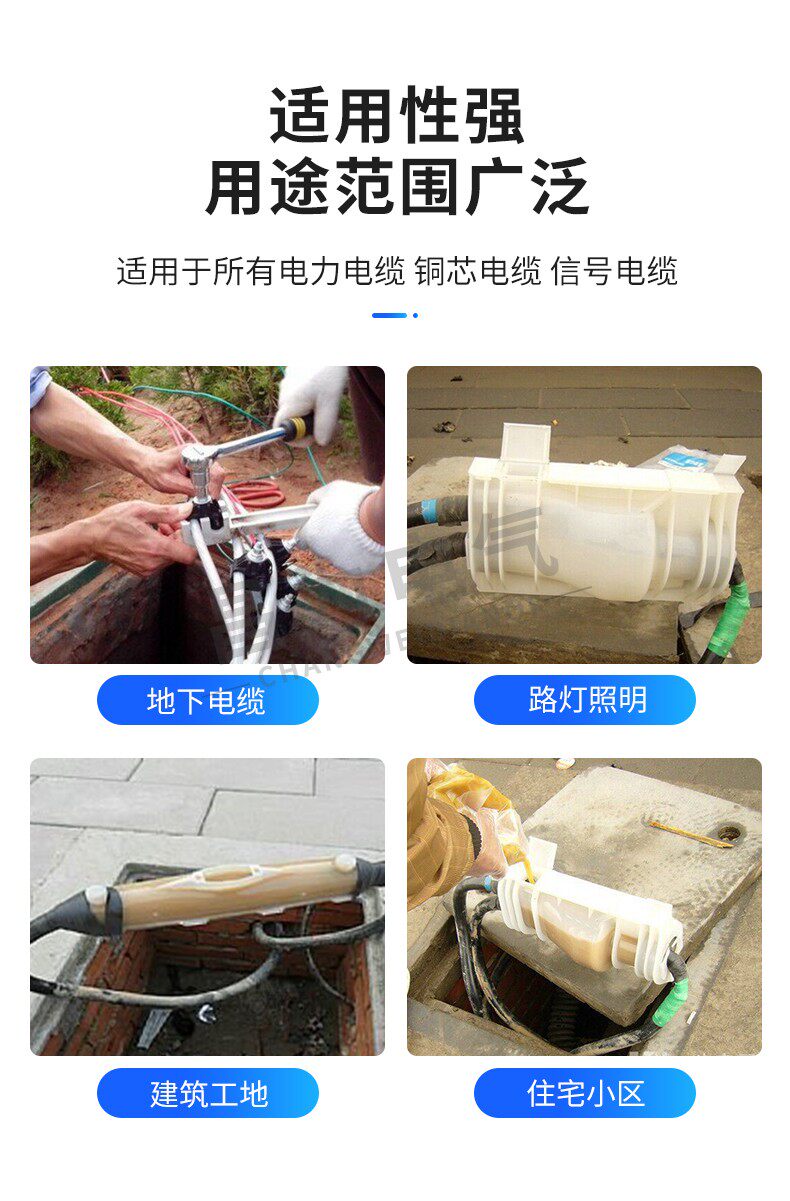 适用性强
用途范围广泛

适用于所有电力电缆 铜芯电缆 信号电缆

地下电缆

路灯照明

建筑工地

住宅小区