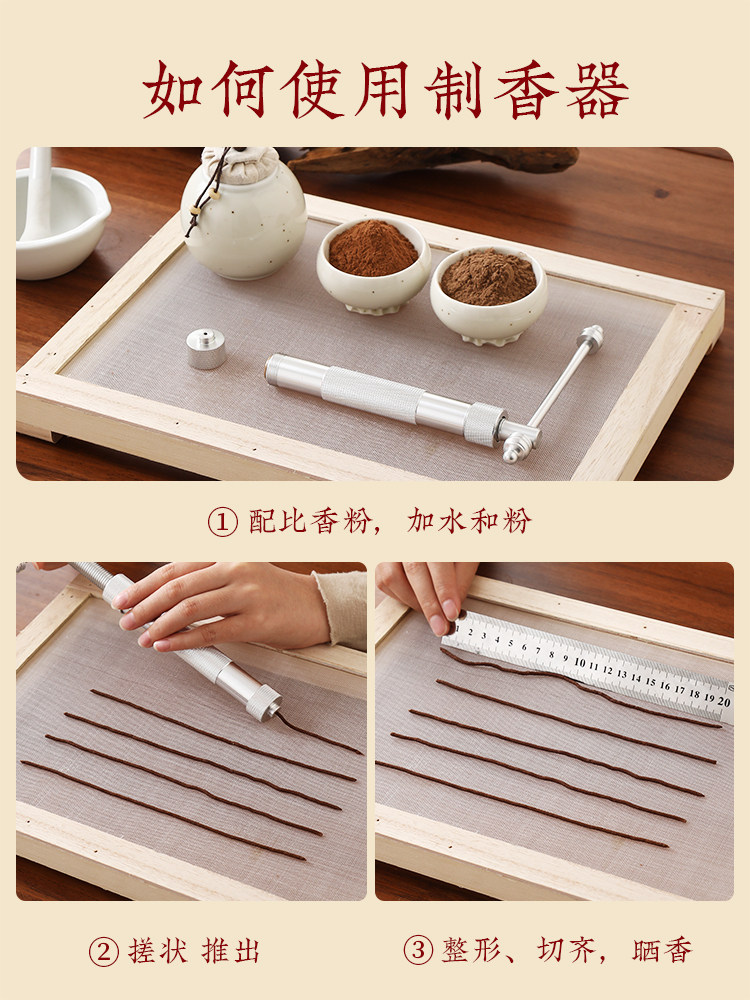 如何使用制香器

① 配比香粉，加水和粉

1 2 3 4 5 6 7 8 9 10 11 12 13 14 15 16 17 18 19 20

② 搓状 推出

③ 整形、切齐，晒香