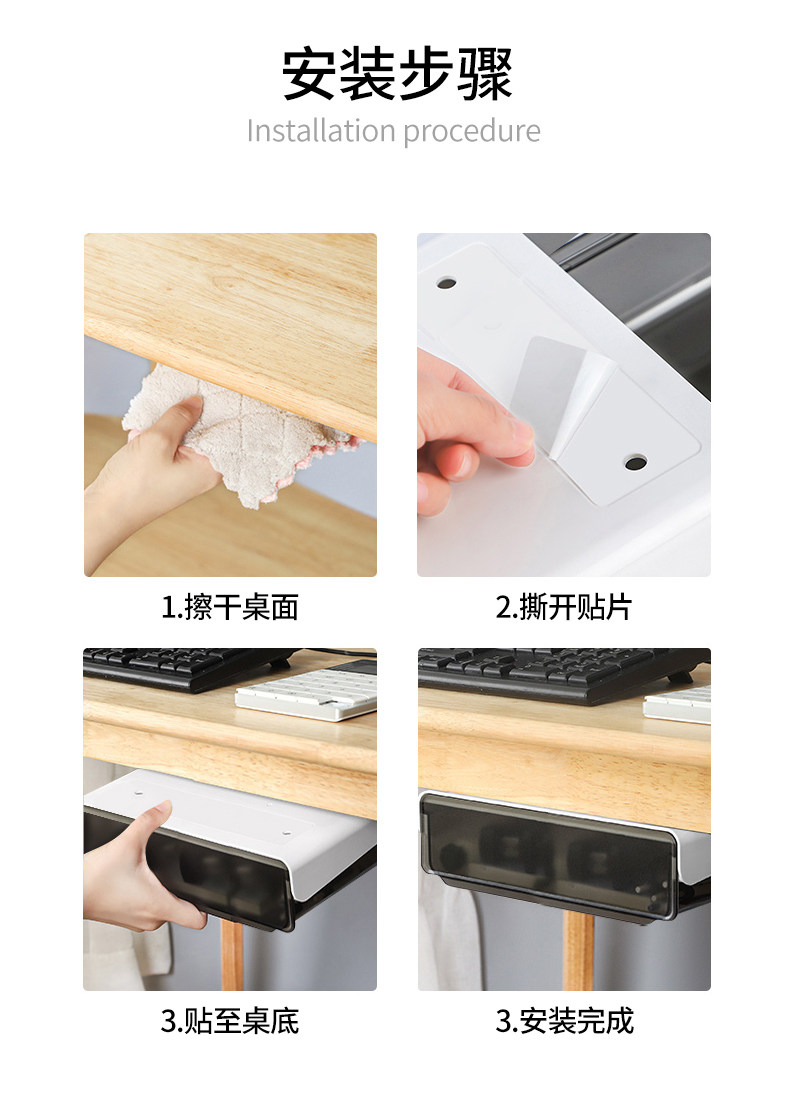 安装步骤

Installation procedure

1.擦干桌面

2.撕开贴片

3.贴至桌底

3.安装完成