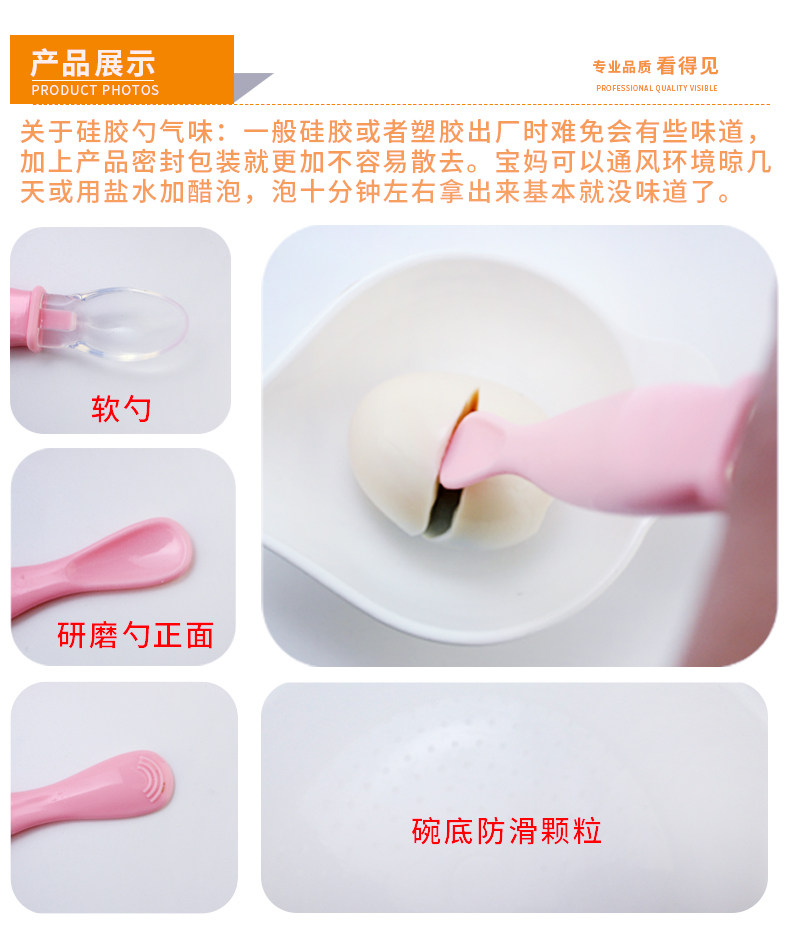 产品展示
PRODUCT PHOTOS

专业品质 看得见
PROFESSIONAL QUALITY VISIBLE

关于硅胶勺气味：一般硅胶或者塑胶出厂时难免会有些味道，加上产品密封包装就更加不容易散去。宝妈可以通风环境晾几天或用盐水加醋泡，泡十分钟左右拿出来基本就没味道了。

软勺

研磨勺正面

碗底防滑颗粒