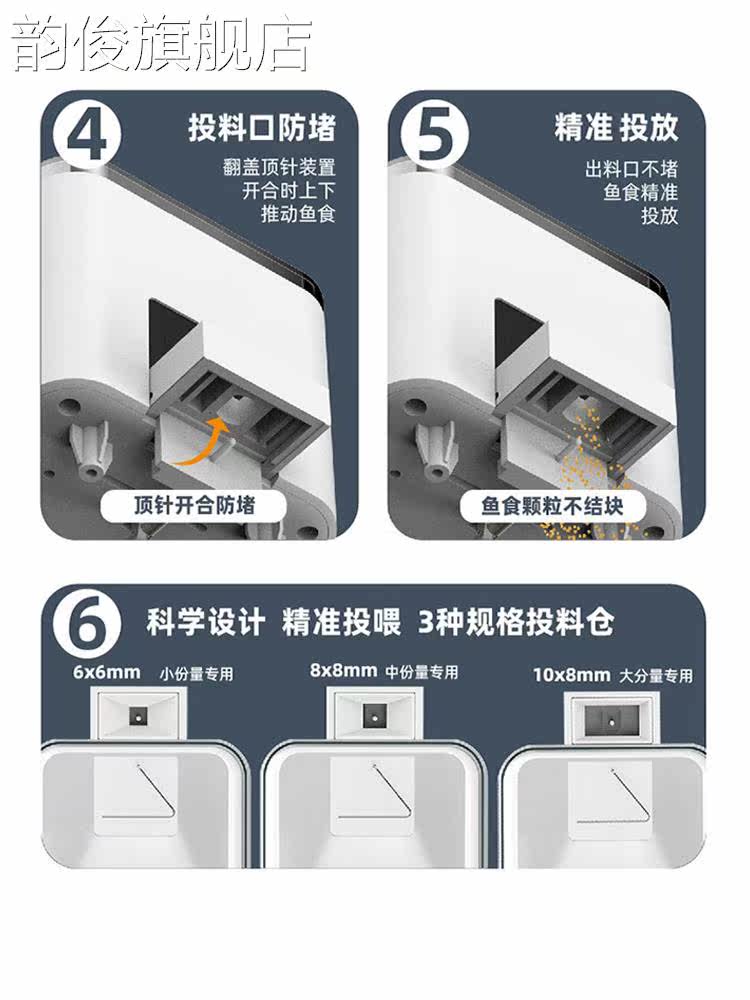 韵俊旗舰店

4 投料口防堵
翻盖顶针装置
开合时上下
推动鱼食

顶针开合防堵

5 精准 投放
出料口不堵
鱼食精准
投放

鱼食颗粒不结块

6 科学设计 精准投喂 3种规格投料仓

6x6mm 小份量专用

8x8mm 中份量专用

10x8mm 大分量专用