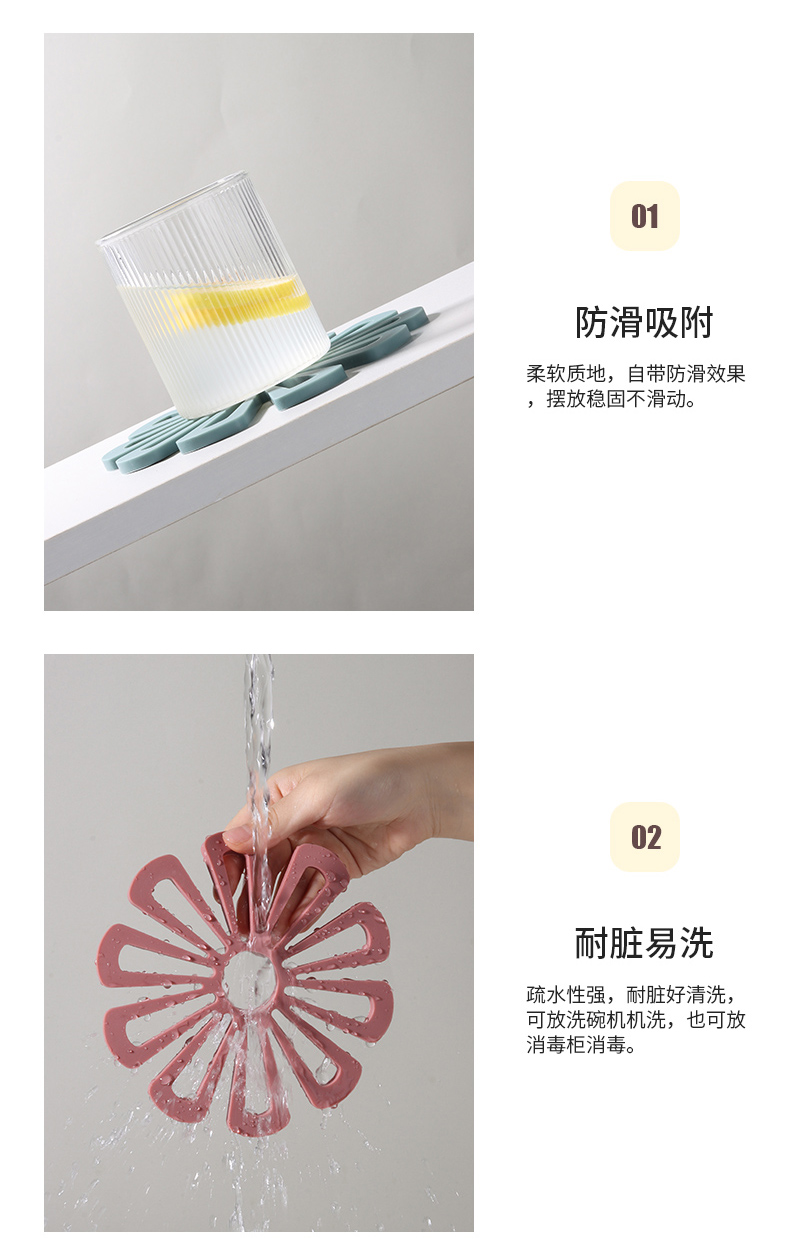 01

防滑吸附

柔软质地，自带防滑效果，摆放稳固不滑动。

02

耐脏易洗

疏水性强，耐脏好清洗，可放洗碗机机洗，也可放消毒柜消毒。