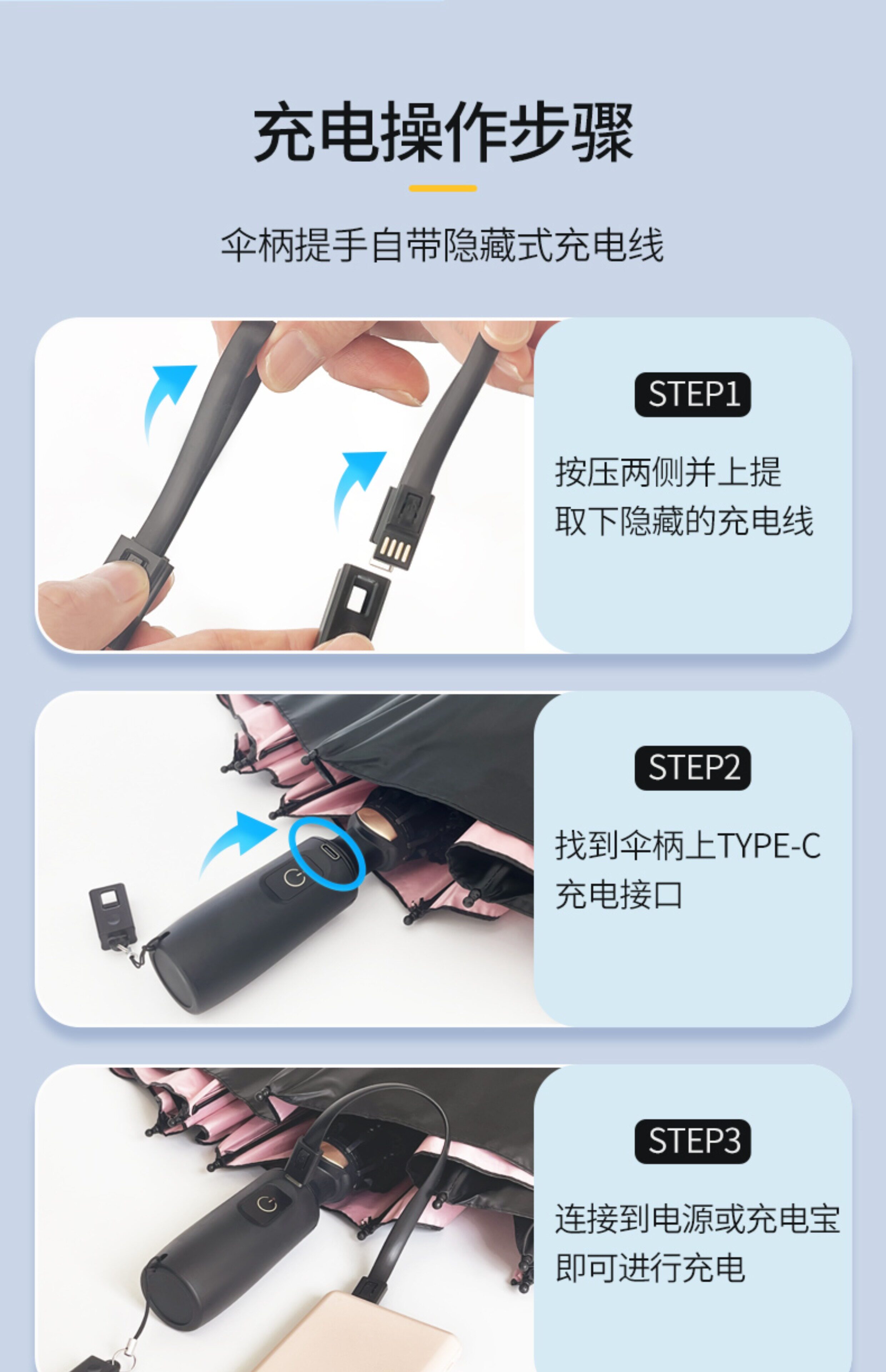 充电操作步骤

伞柄提手自带隐藏式充电线

STEP1

按压两侧并上提
取下隐藏的充电线

STEP2

找到伞柄上TYPE-C
充电接口

STEP3

连接到电源或充电宝
即可进行充电