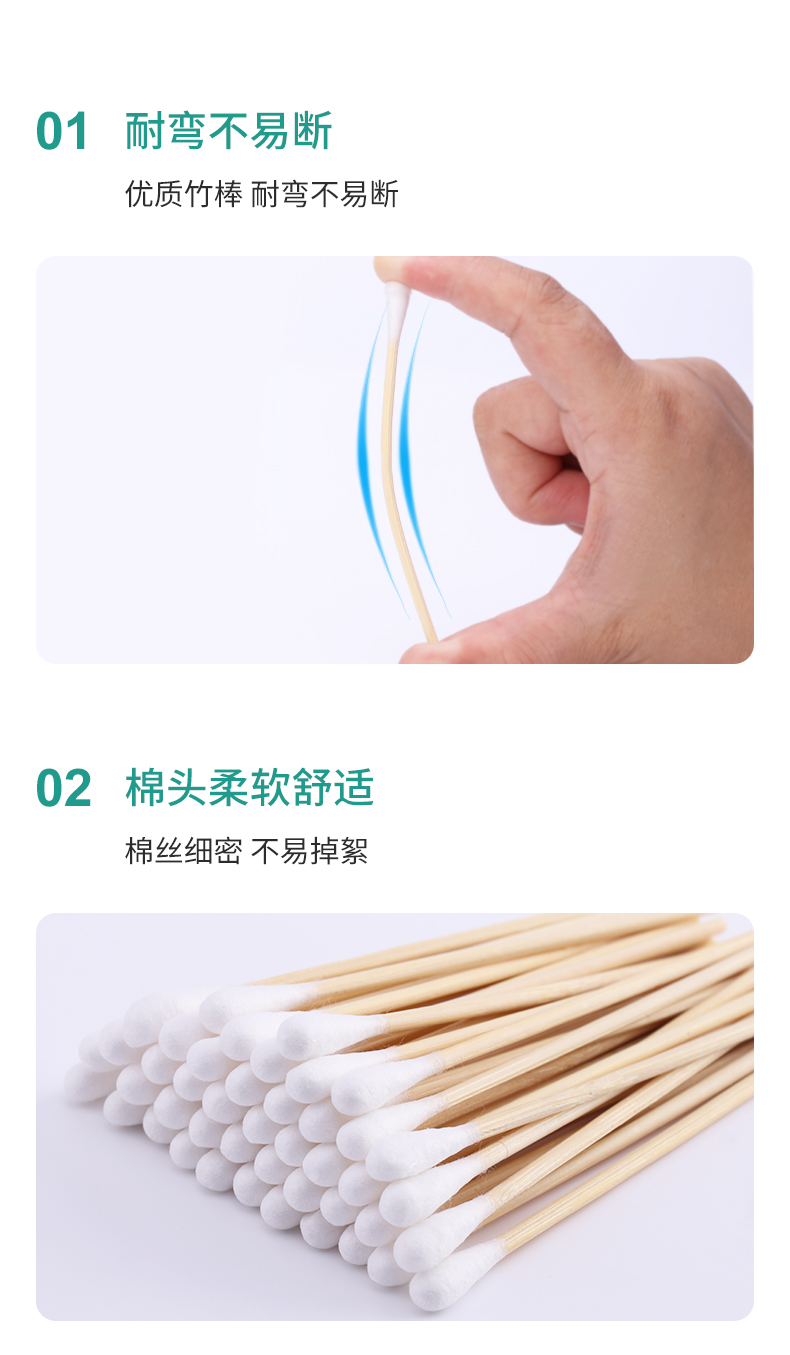 01 耐弯不易断

优质竹棒 耐弯不易断

02 棉头柔软舒适

棉丝细密 不易掉絮