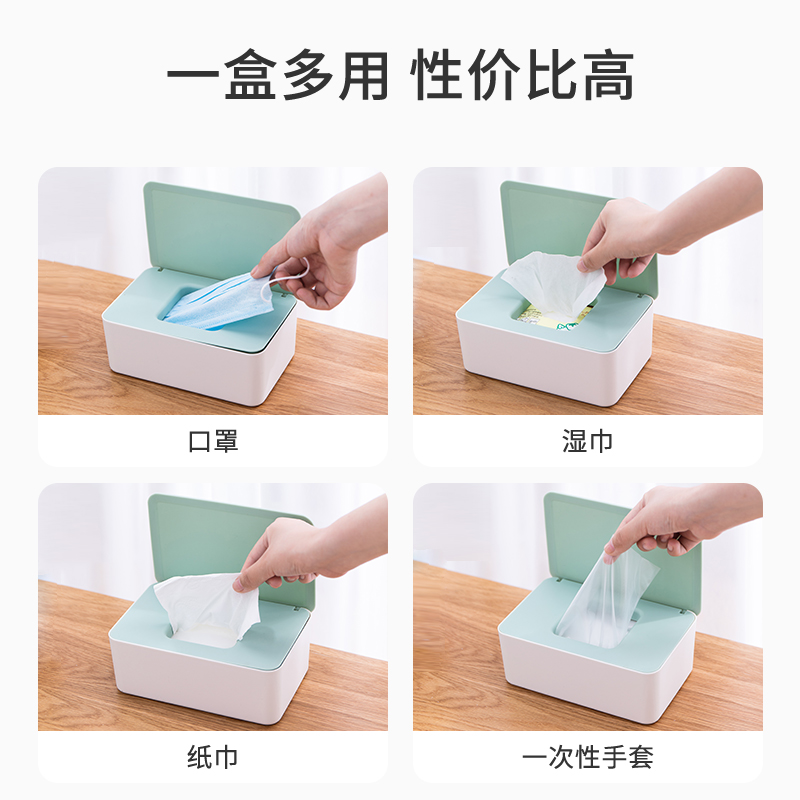 一盒多用 性价比高

口罩

湿巾

纸巾

一次性手套